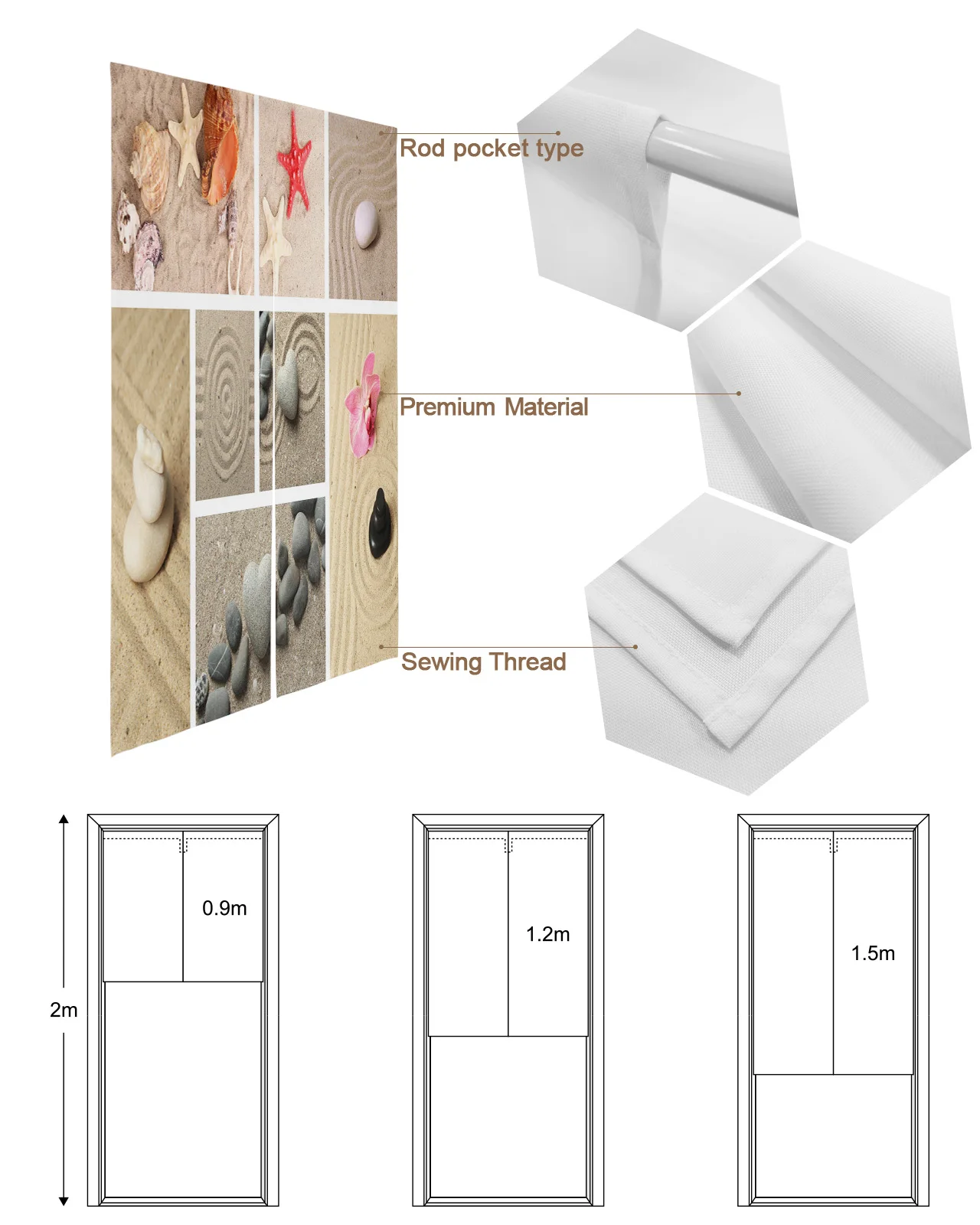 Rod pocket type

Premium Material

Sewing Thread

2m

0.9m

1.2m

1.5m