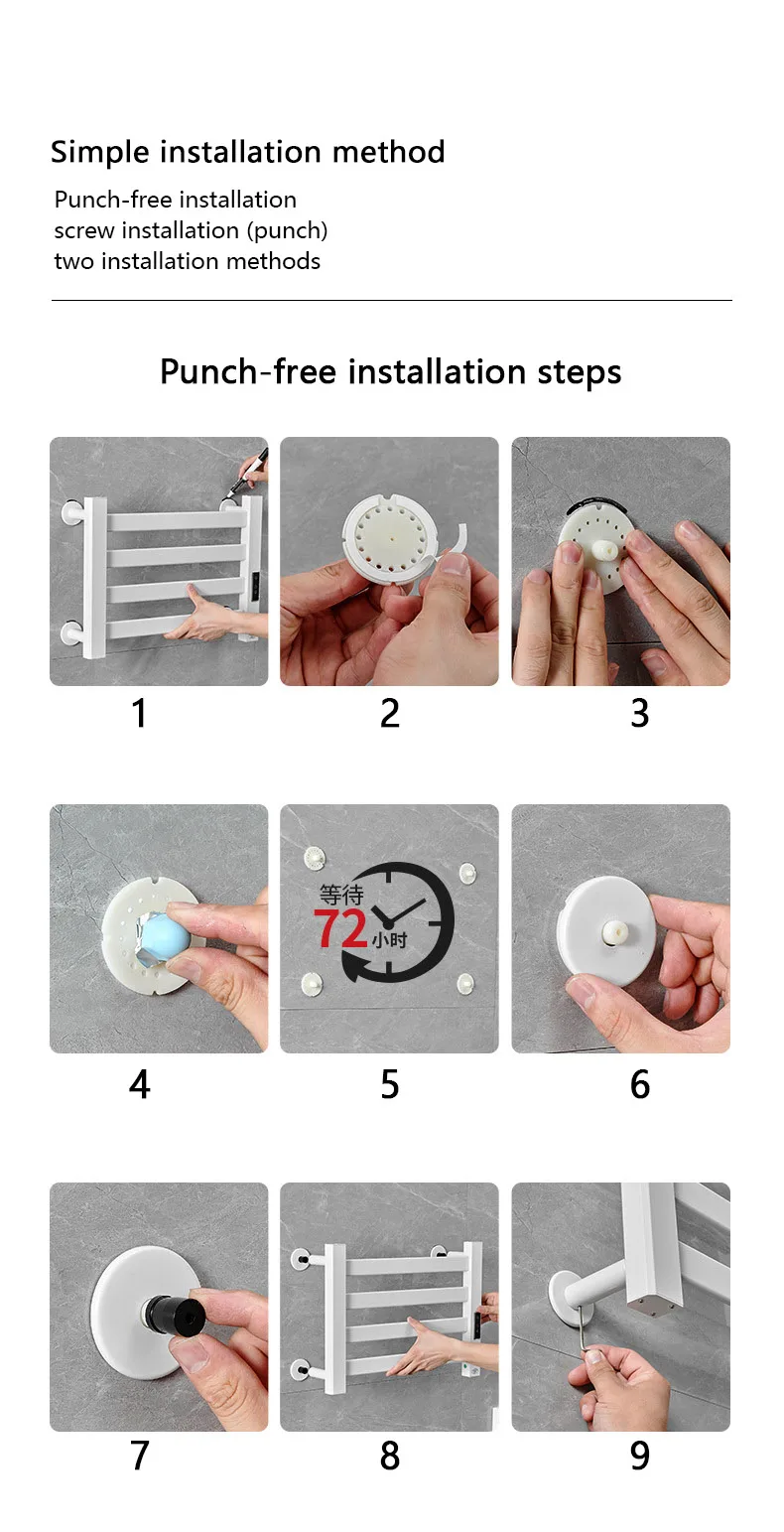 Simple installation method

Punch-free installation
screw installation (punch)
two installation methods

Punch-free installation steps

1

2

3

4

等待
72 小时

5

6

7

8

9