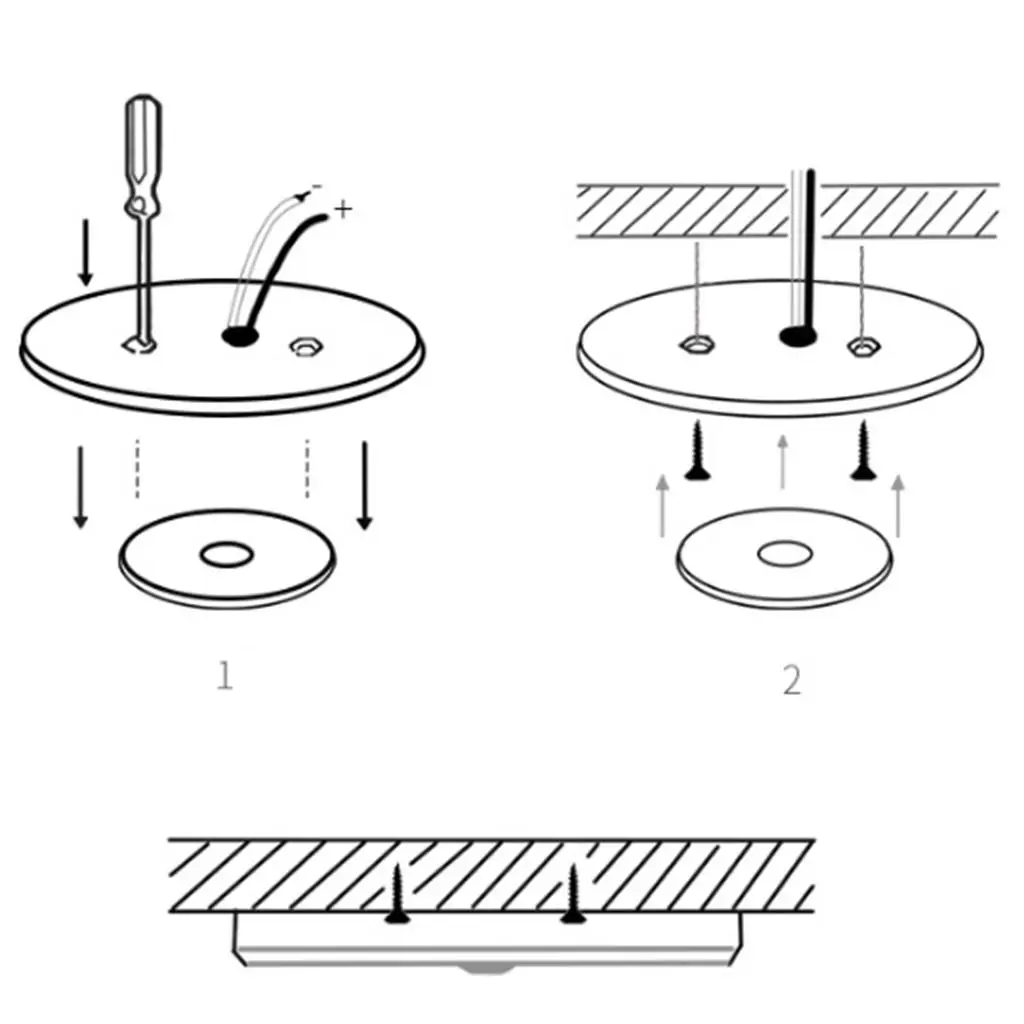 -
+
1
2