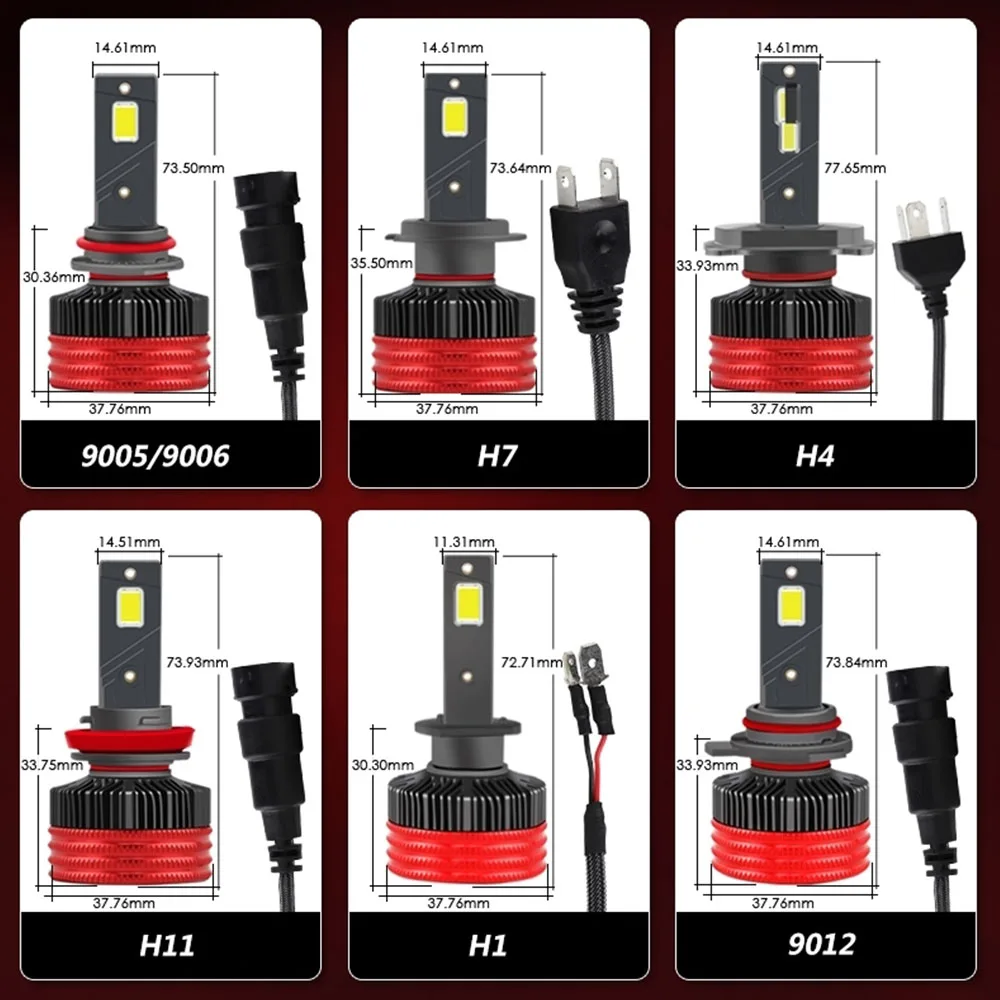 14.61mm
73.50mm
30.36mm
37.76mm
9005/9006

14.61mm
73.64mm
35.50mm
37.76mm
H7

14.61mm
77.65mm
33.93mm
37.76mm
H4

14.51mm
73.93mm
33.75mm
37.76mm
H11

11.31mm
72.71mm
30.30mm
37.76mm
H1

14.61mm
73.84mm
33.93mm
37.76mm
9012