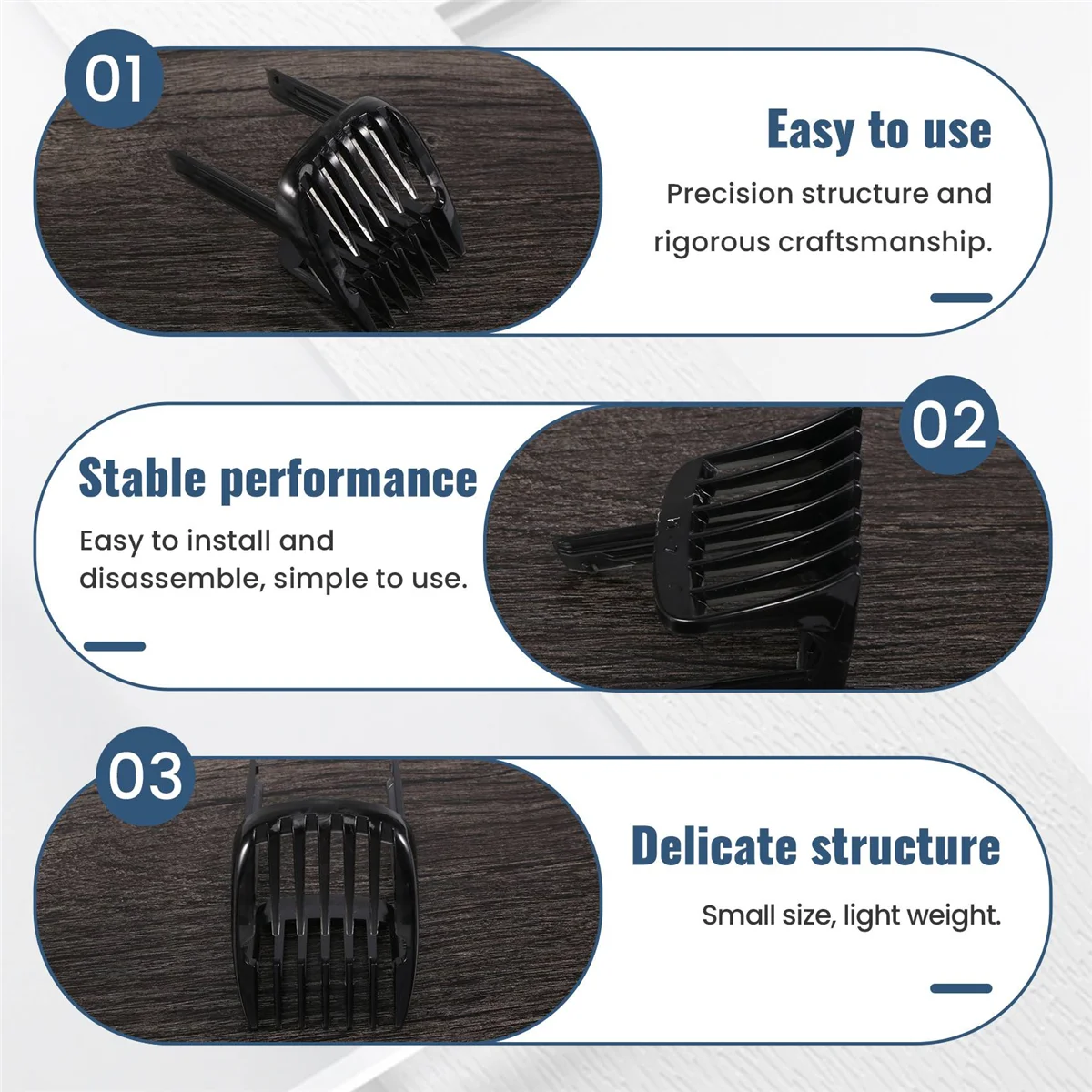 01

Easy to use

Precision structure and rigorous craftsmanship.

02

Stable performance

Easy to install and disassemble, simple to use.

03

Delicate structure

Small size, light weight.