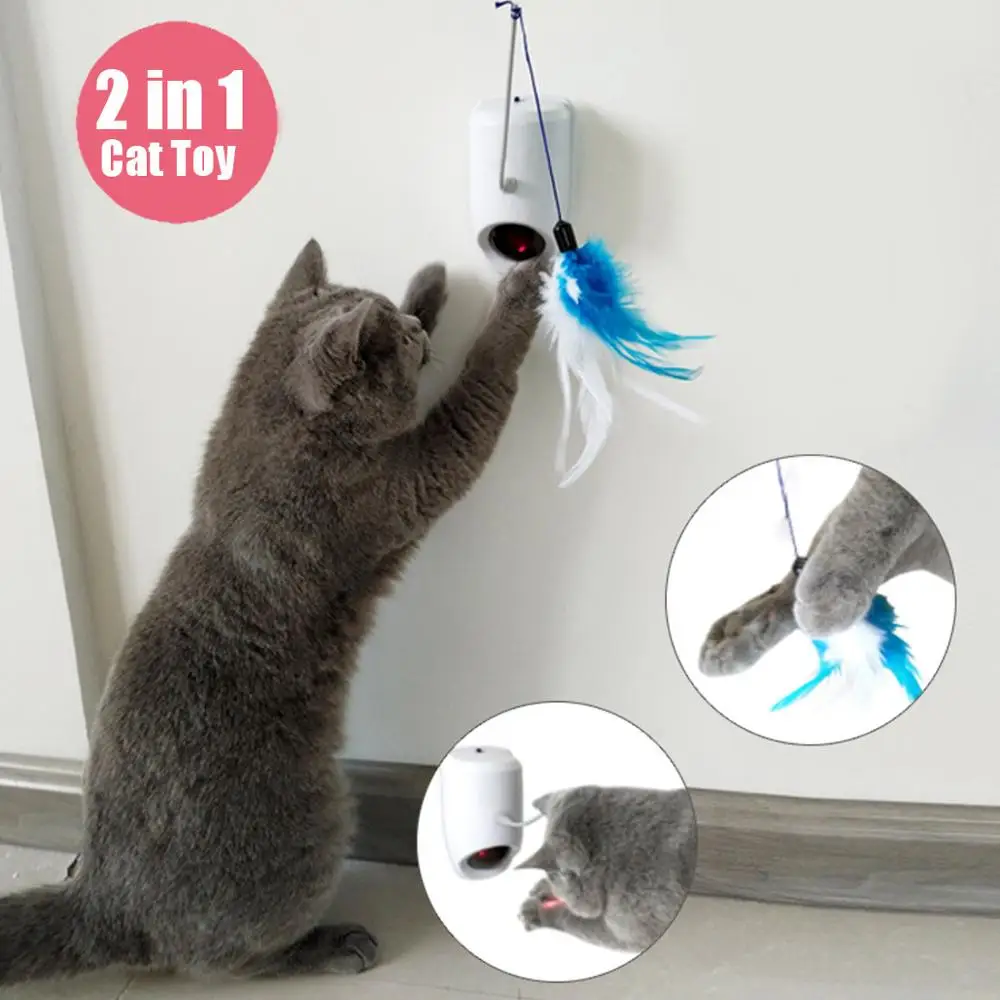 2 in 1
Cat Toy