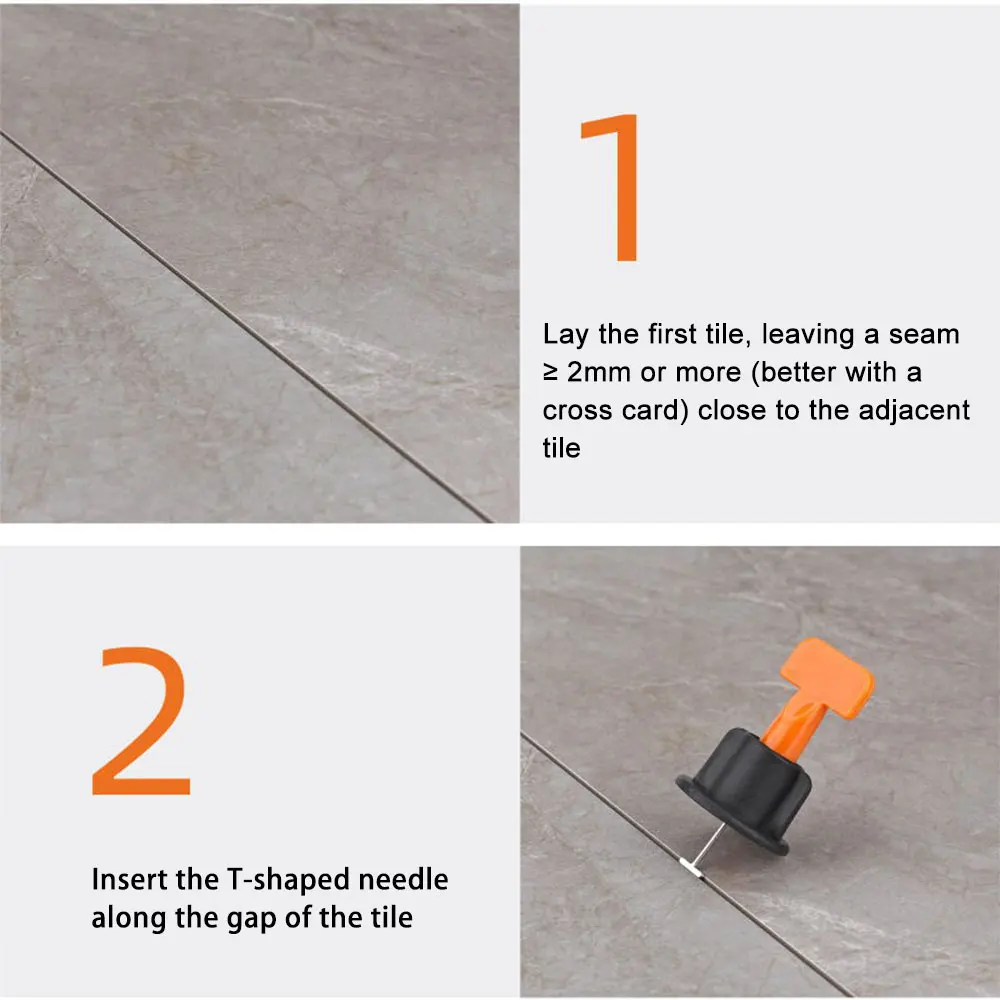 1

Lay the first tile, leaving a seam ≥ 2mm or more (better with a cross card) close to the adjacent tile

2

Insert the T-shaped needle along the gap of the tile