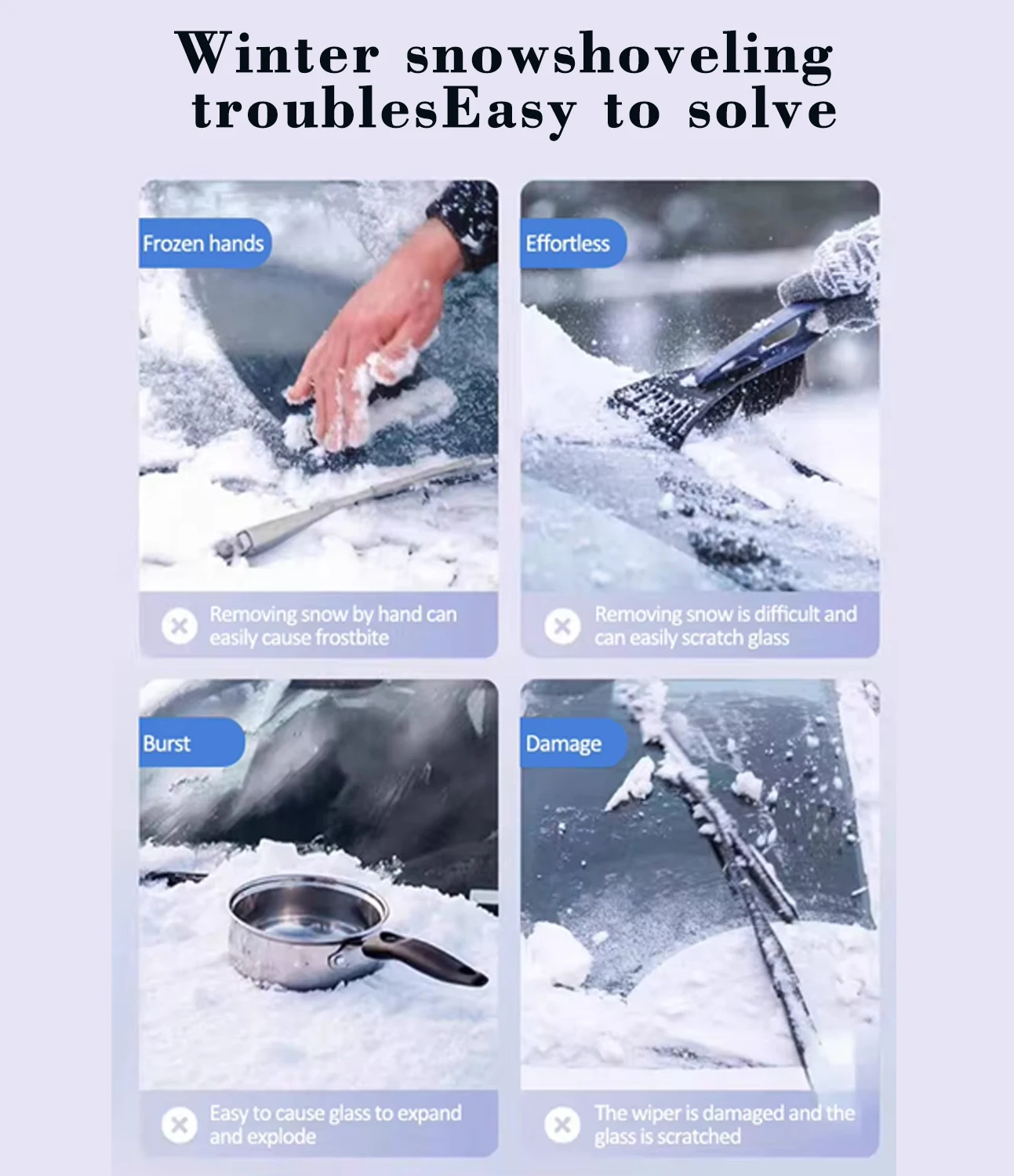 Winter snowshoveling troublesEasy to solve

Frozen hands

Removing snow by hand can easily cause frostbite

Effortless

Removing snow is difficult and can easily scratch glass

Burst

Easy to cause glass to expand and explode

Damage

The wiper is damaged and the glass is scratched