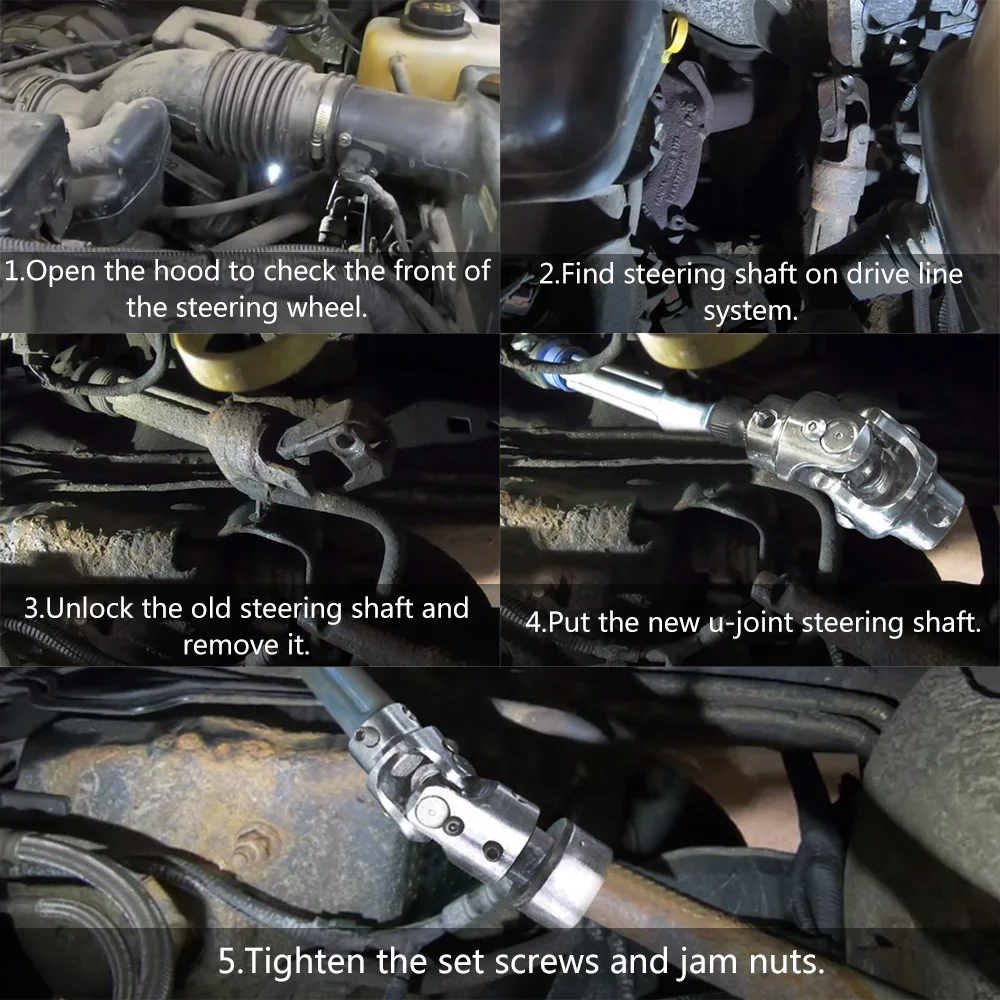 1.Open the hood to check the front of the steering wheel.

2.Find steering shaft on drive line system.

3.Unlock the old steering shaft and remove it.

4.Put the new u-joint steering shaft.

5.Tighten the set screws and jam nuts.