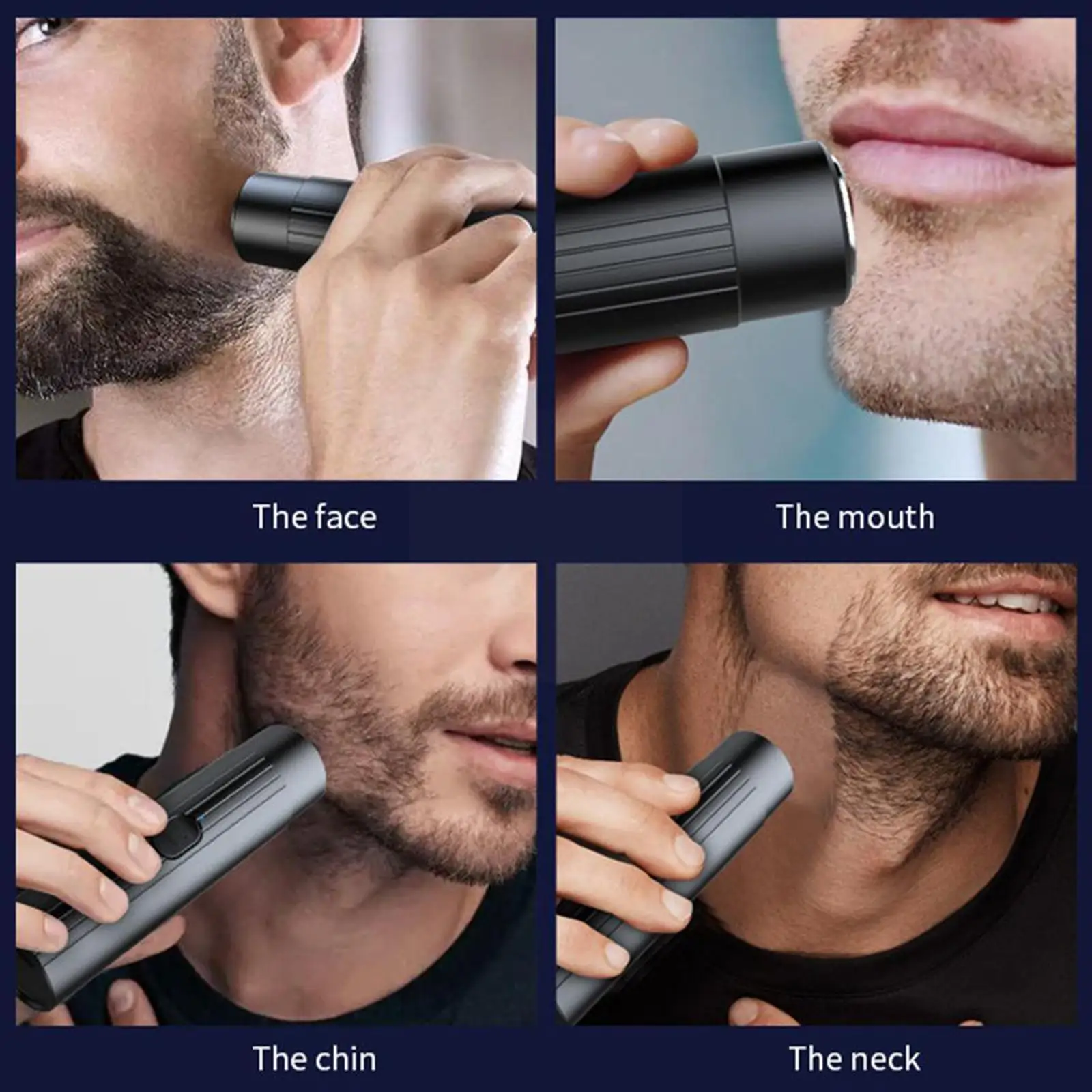 The face

The mouth

The chin

The neck