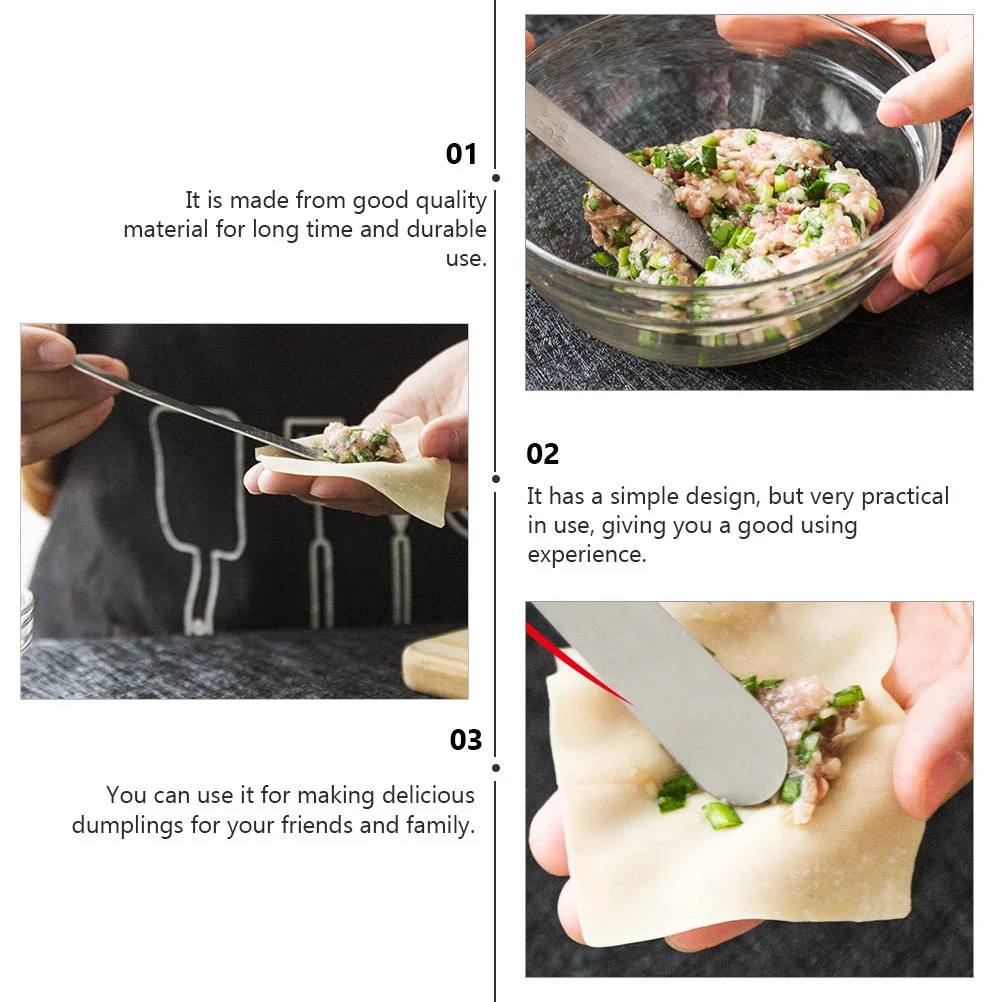 01

It is made from good quality material for long time and durable use.

02

It has a simple design, but very practical in use, giving you a good using experience.

03

You can use it for making delicious dumplings for your friends and family.