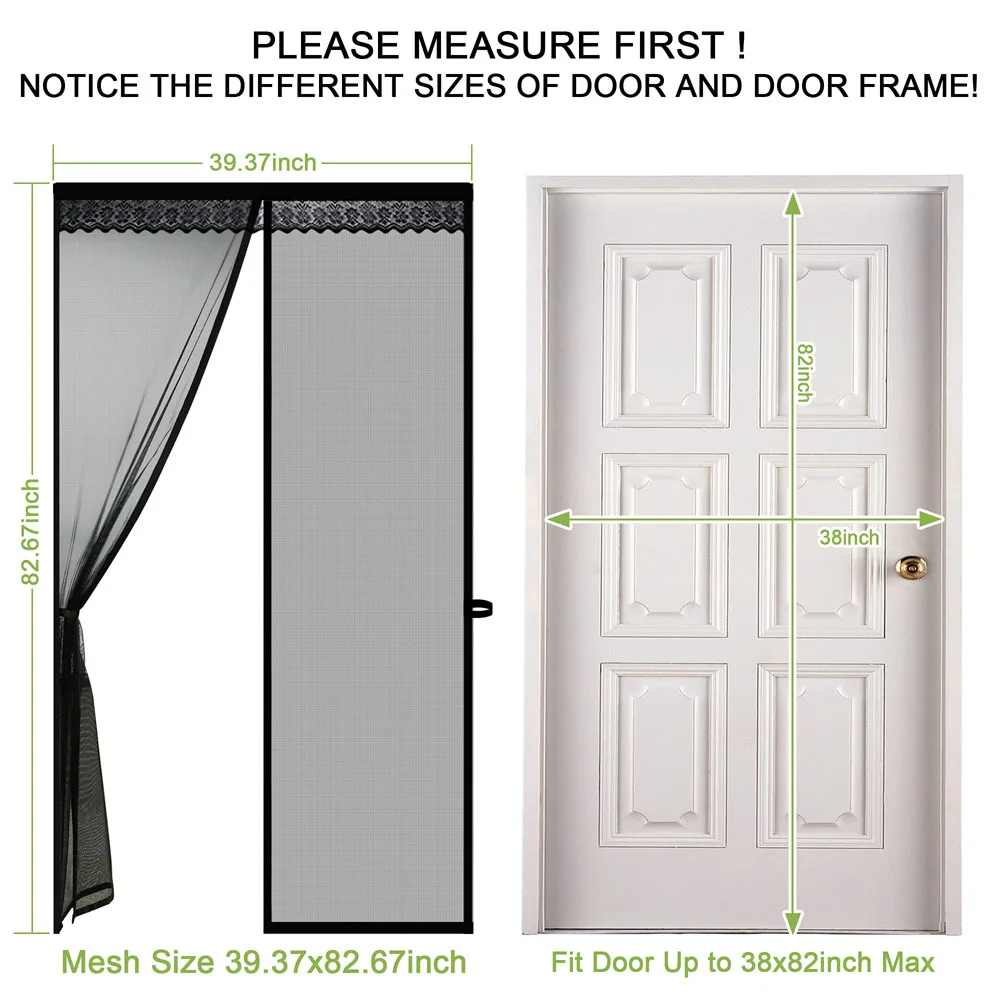 PLEASE MEASURE FIRST !
NOTICE THE DIFFERENT SIZES OF DOOR AND DOOR FRAME!

39.37inch

82.67inch

82inch

38inch

Mesh Size 39.37x82.67inch

Fit Door Up to 38x82inch Max