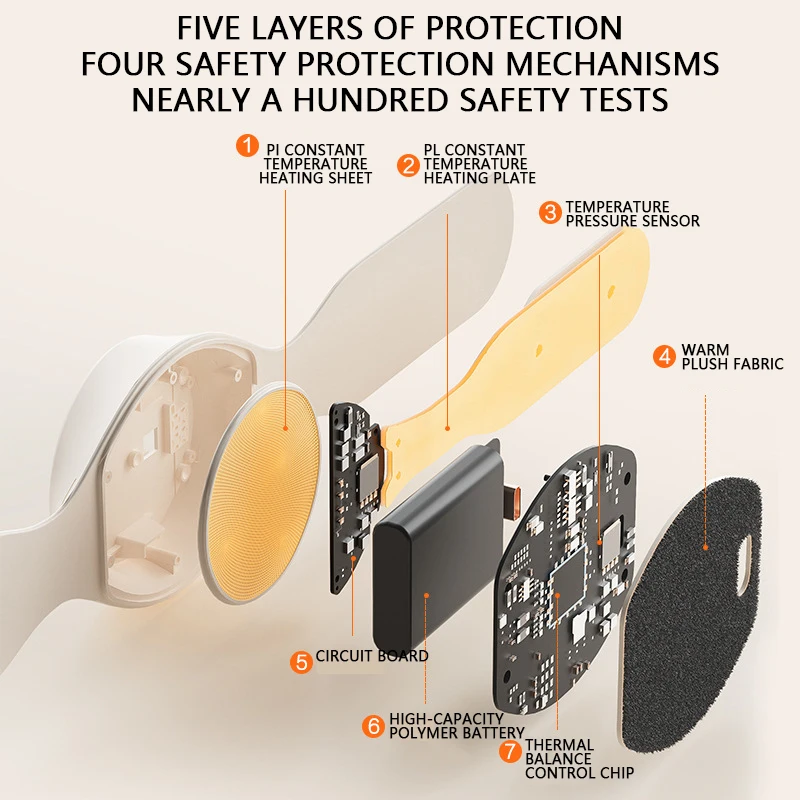 FIVE LAYERS OF PROTECTION
FOUR SAFETY PROTECTION MECHANISMS
NEARLY A HUNDRED SAFETY TESTS

1 PI CONSTANT TEMPERATURE HEATING SHEET

2 PL CONSTANT TEMPERATURE HEATING PLATE

3 TEMPERATURE PRESSURE SENSOR

4 WARM PLUSH FABRIC

5 CIRCUIT BOARD

6 HIGH-CAPACITY POLYMER BATTERY

7 THERMAL BALANCE CONTROL CHIP