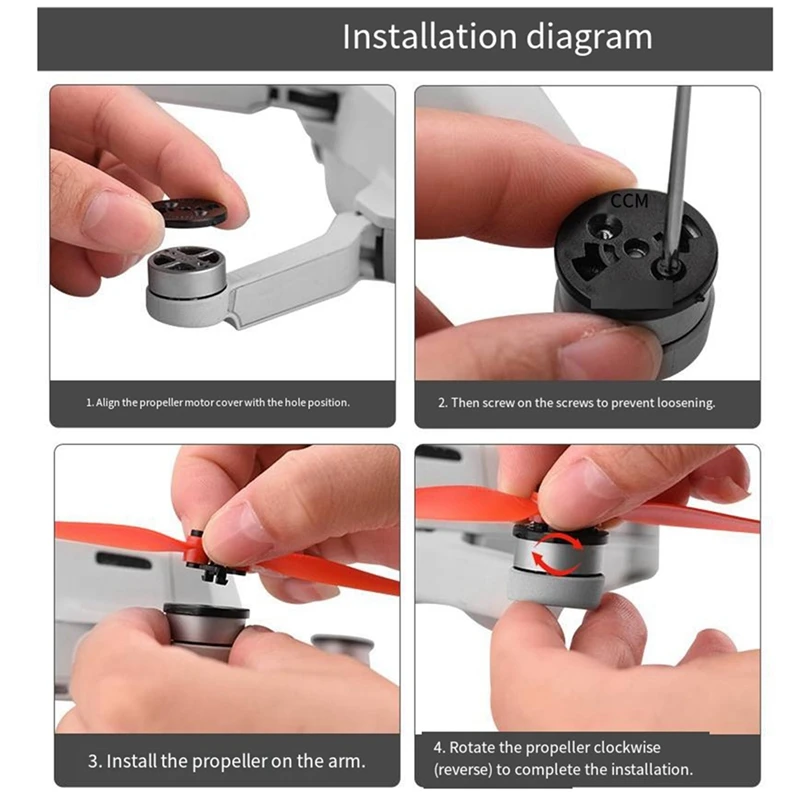 Installation diagram

1. Align the propeller motor cover with the hole position.

CCM

2. Then screw on the screws to prevent loosening.

3. Install the propeller on the arm.

4. Rotate the propeller clockwise (reverse) to complete the installation.