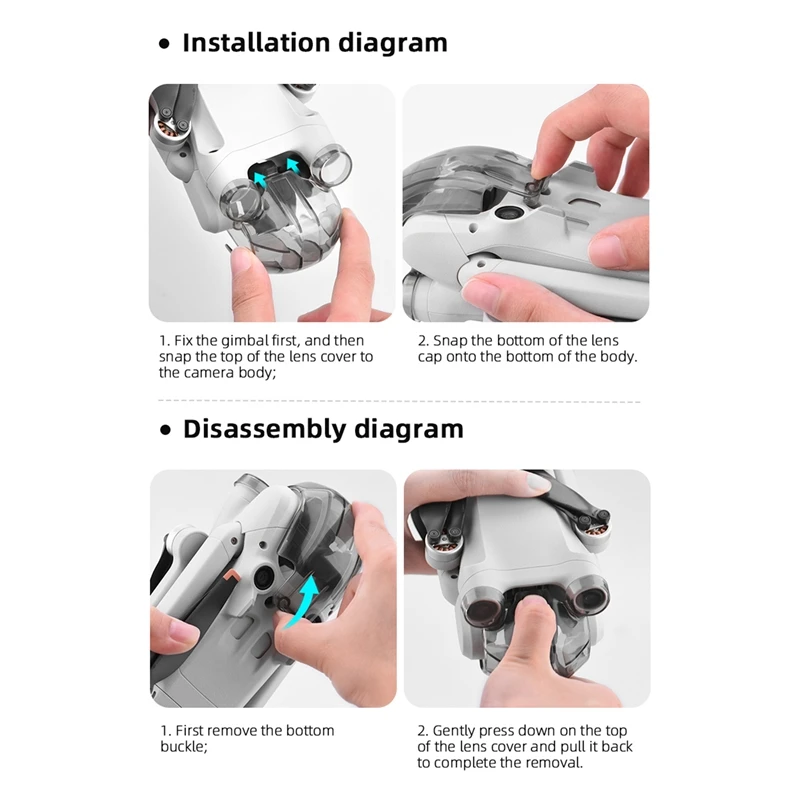 • Installation diagram

1. Fix the gimbal first, and then snap the top of the lens cover to the camera body;

2. Snap the bottom of the lens cap onto the bottom of the body.

• Disassembly diagram

1. First remove the bottom buckle;

2. Gently press down on the top of the lens cover and pull it back to complete the removal.