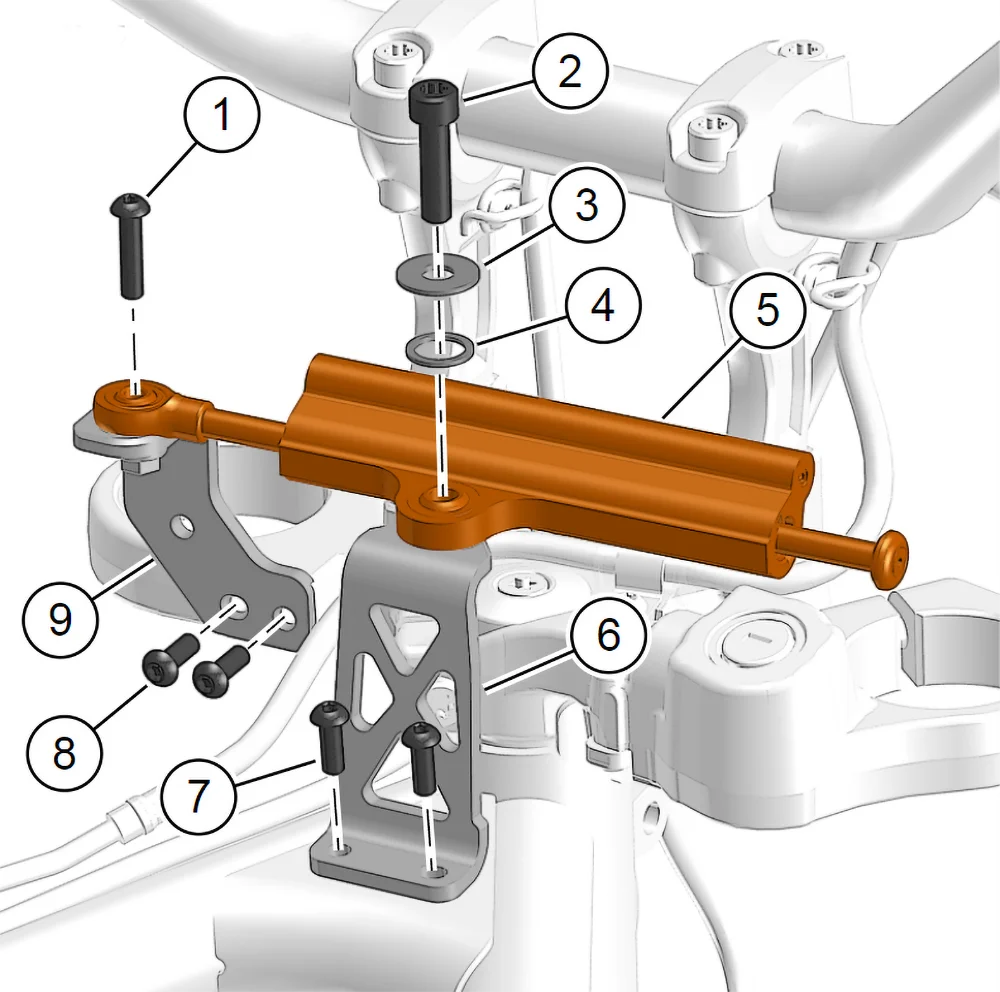 1
2
3
4
5
9
6
8
7