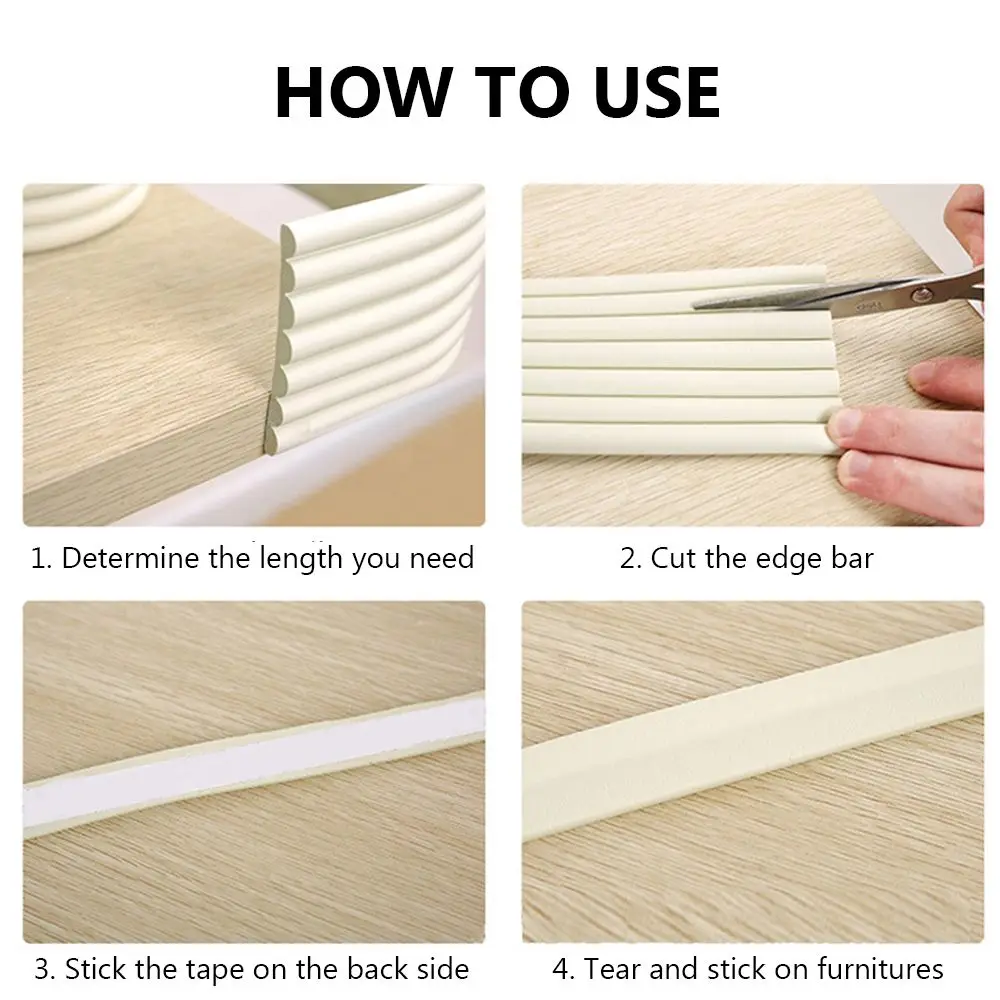 HOW TO USE

1. Determine the length you need

2. Cut the edge bar

3. Stick the tape on the back side

4. Tear and stick on furnitures