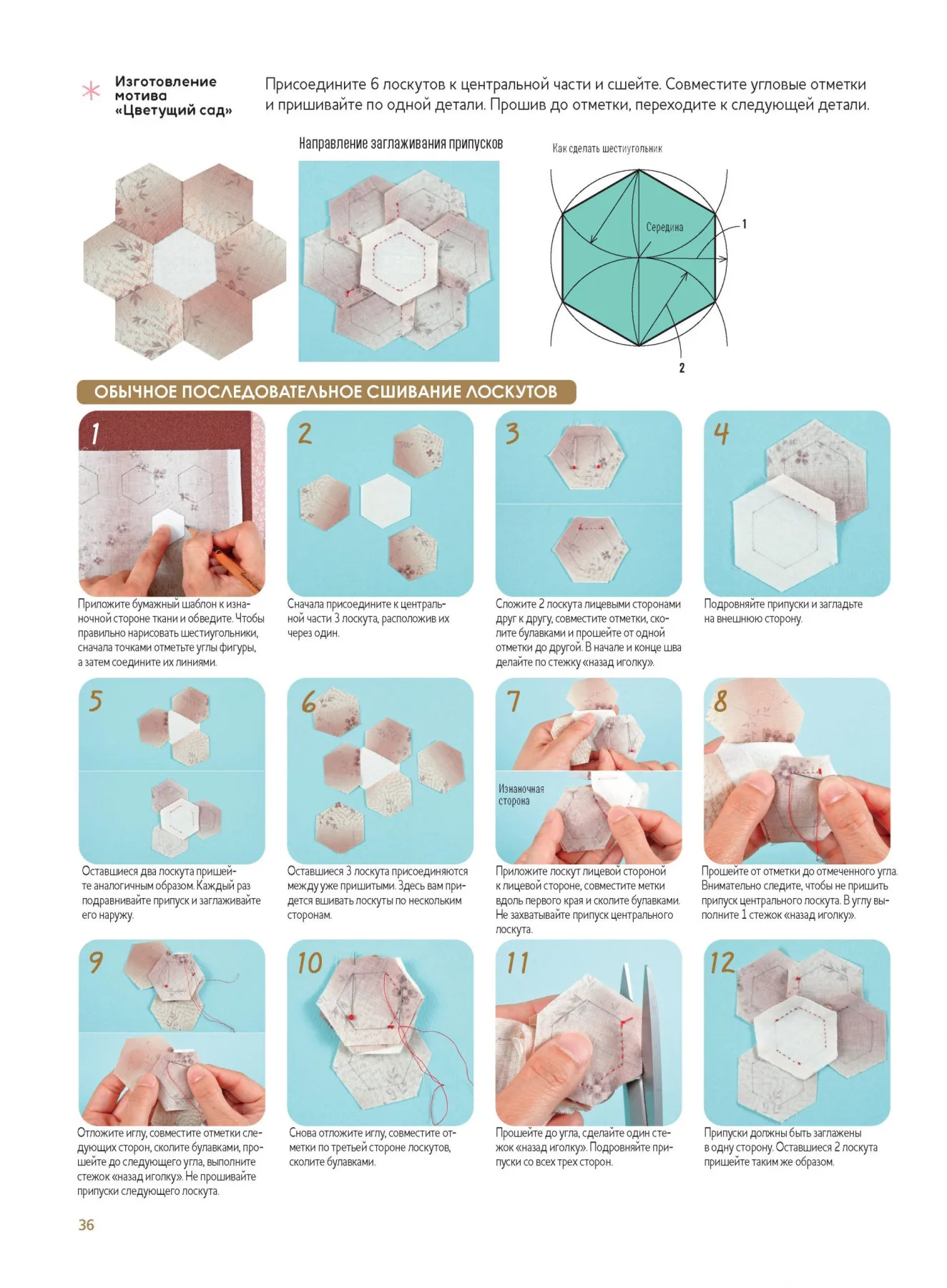 Изготовление мотива «Цветущий сад»

Присоедините 6 лоскутов к центральной части и сшейте. Совместите угловые отметки и пришивайте по одной детали. Прошив до отметки, переходите к следующей детали.

Направление заглаживания припусков

Как сделать шестиугольник

Середина

1

2

ОБЫЧНОЕ ПОСЛЕДОВАТЕЛЬНОЕ СШИВАНИЕ ЛОСКУТОВ

1

Приложите бумажный шаблон к изнаночной стороне ткани и обведите. Чтобы правильно нарисовать шестиугольники, сначала точками отметьте углы фигуры, а затем соедините их линиями.

2

Сначала присоедините к центральной части 3 лоскута, расположив их через один.

3

Сложите 2 лоскута лицевыми сторонами друг к другу, совместите отметки, сколите булавками и прошейте от одной отметки до другой. В начале и конце шва делайте по стежку «назад иголку».

4

Подровняйте припуски и загладьте на внешнюю сторону.

5

Оставшиеся два лоскута пришейте аналогичным образом. Каждый раз подравнивайте припуск и заглаживайте его наружу.

6

Оставшиеся 3 лоскута присоединяются между уже пришитыми. Здесь вам придется вшивать лоскуты по нескольким сторонам.

7

Изнаночная сторона

Приложите лоскут лицевой стороной к лицевой стороне, совместите метки вдоль первого края и сколите булавками. Не захватывайте припуск центрального лоскута.

8

Прошейте от отметки до отмеченного угла. Внимательно следите, чтобы не пришить припуск центрального лоскута. В углу выполните 1 стежок «назад иголку».

9

Отложите иглу, совместите отметки следующих сторон, сколите булавками, прошейте до следующего угла, выполните стежок «назад иголку». Не прошивайте припуски следующего лоскута.

10

Снова отложите иглу, совместите отметки по третьей стороне лоскутов, сколите булавками.

11

Прошейте до угла, сделайте один стежок «назад иголку». Подровняйте припуски со всех трех сторон.

12

Припуски должны быть заглажены в одну сторону. Оставшиеся 2 лоскута пришейте таким же образом.

36