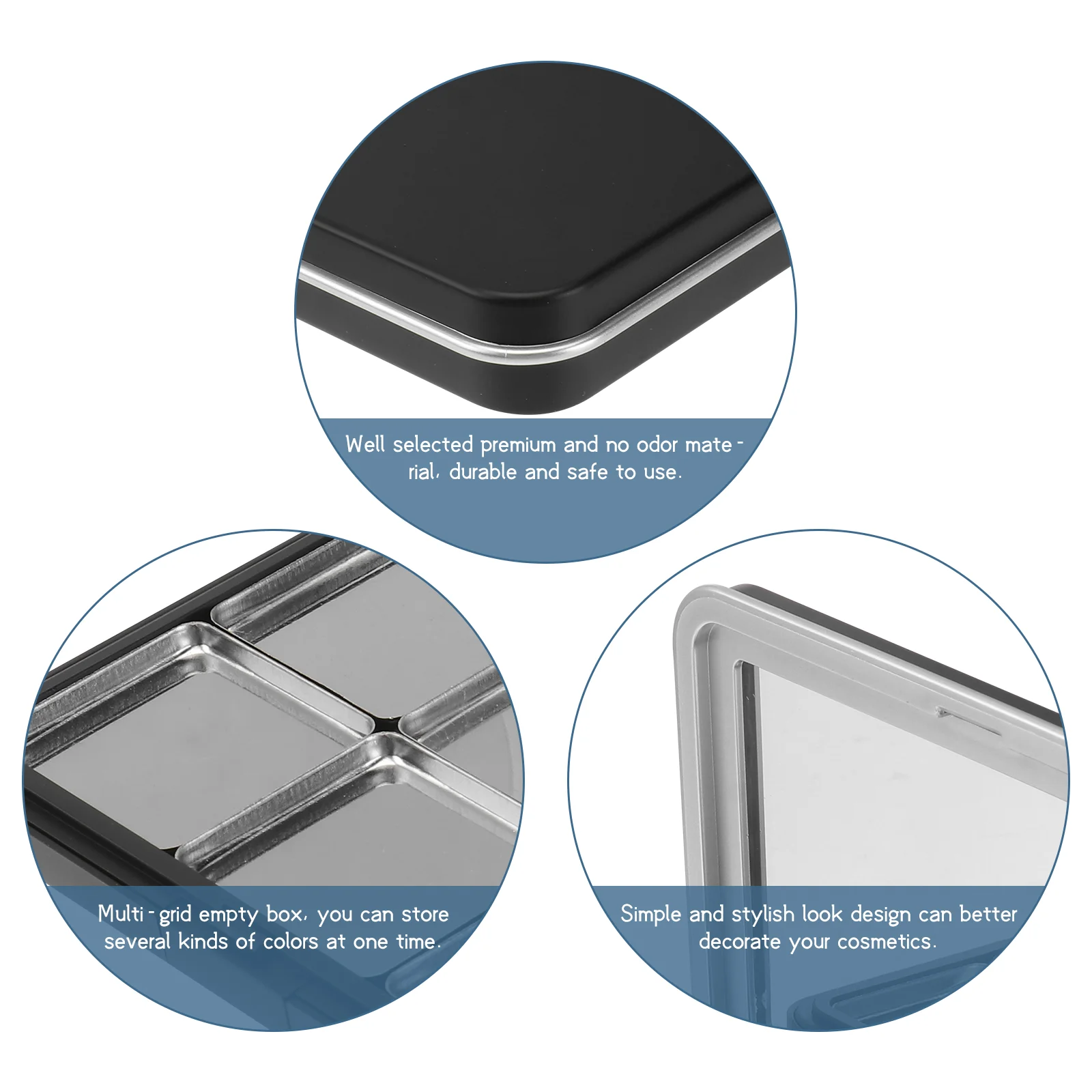 Well selected premium and no odor material, durable and safe to use.

Multi-grid empty box, you can store several kinds of colors at one time.

Simple and stylish look design can better decorate your cosmetics.