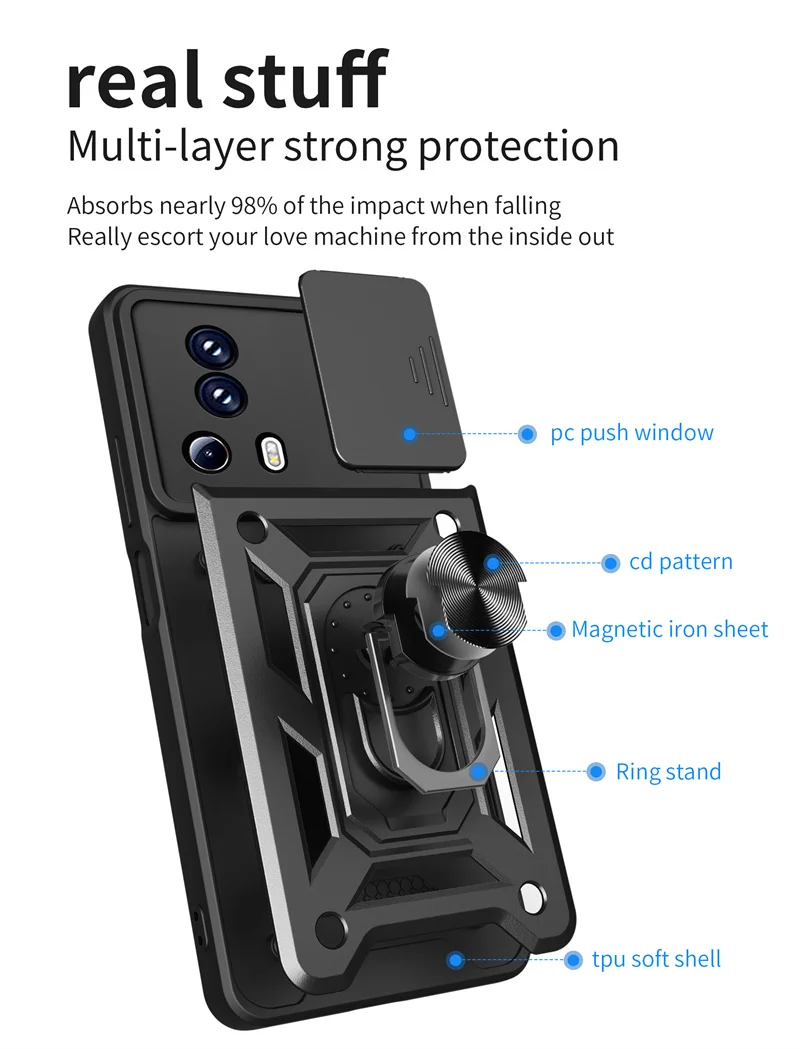 real stuff
Multi-layer strong protection

Absorbs nearly 98% of the impact when falling
Really escort your love machine from the inside out

pc push window

cd pattern

Magnetic iron sheet

Ring stand

tpu soft shell