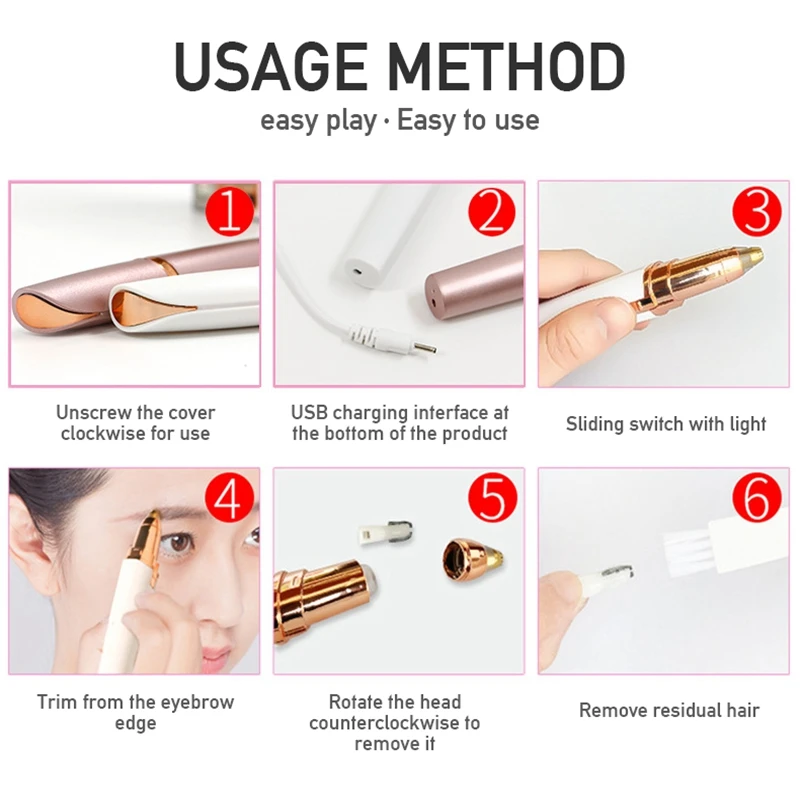 USAGE METHOD

easy play · Easy to use

1

Unscrew the cover clockwise for use

2

USB charging interface at the bottom of the product

3

Sliding switch with light

4

Trim from the eyebrow edge

5

Rotate the head counterclockwise to remove it

6

Remove residual hair