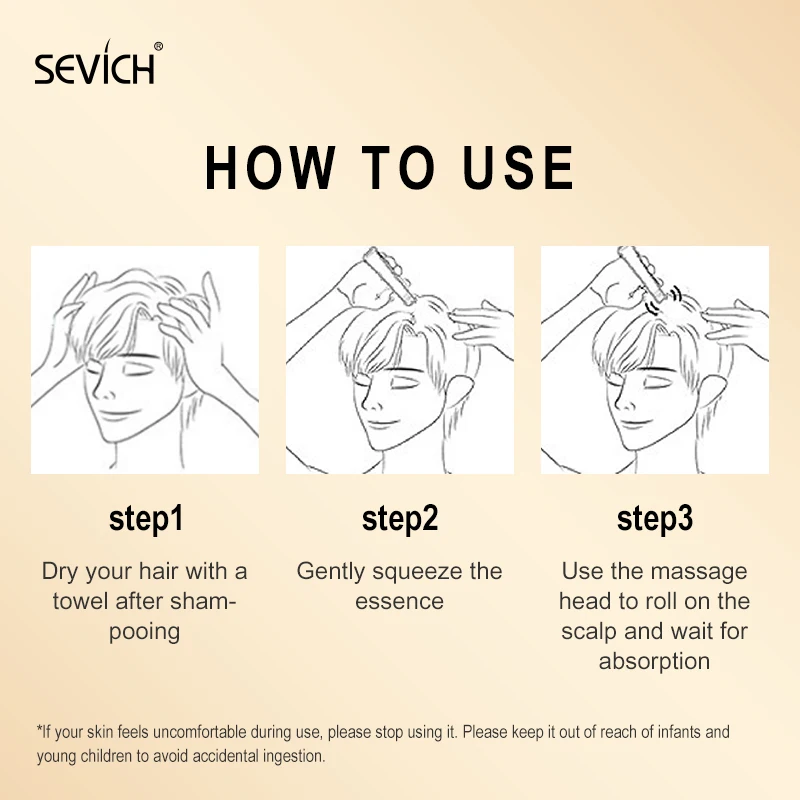 SEVICH®

HOW TO USE

step1

Dry your hair with a towel after shampooing

step2

Gently squeeze the essence

step3

Use the massage head to roll on the scalp and wait for absorption

*If your skin feels uncomfortable during use, please stop using it. Please keep it out of reach of infants and young children to avoid accidental ingestion.