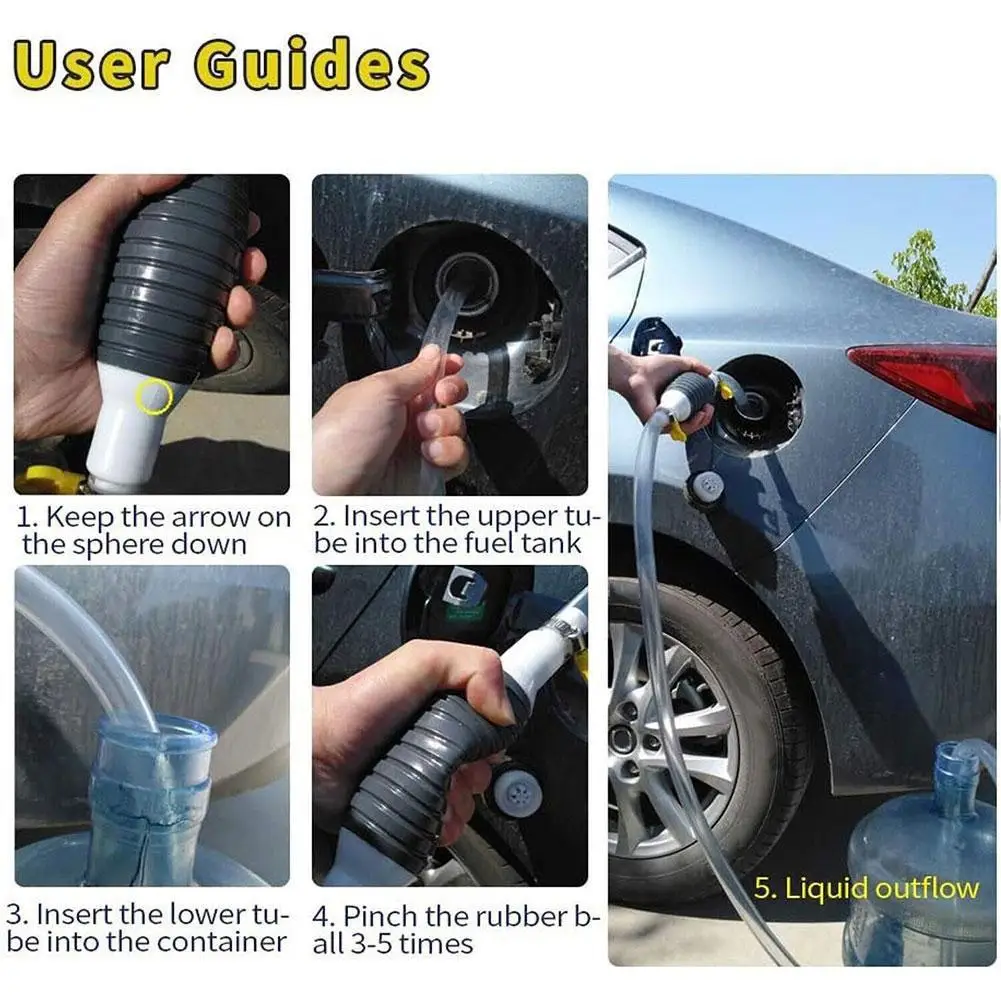 User Guides

1. Keep the arrow on the sphere down

2. Insert the upper tube into the fuel tank

3. Insert the lower tube into the container

4. Pinch the rubber ball 3-5 times

5. Liquid outflow