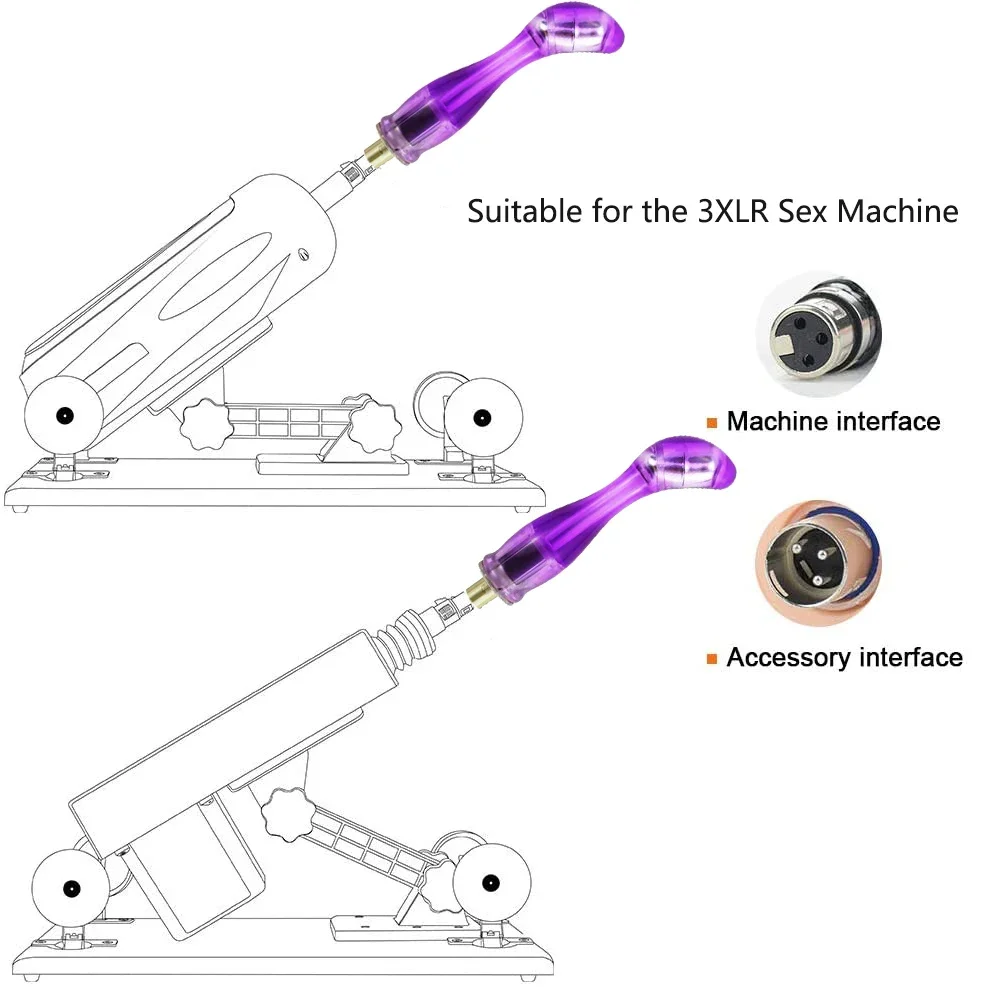 Suitable for the 3XLR Sex Machine

Machine interface

Accessory interface