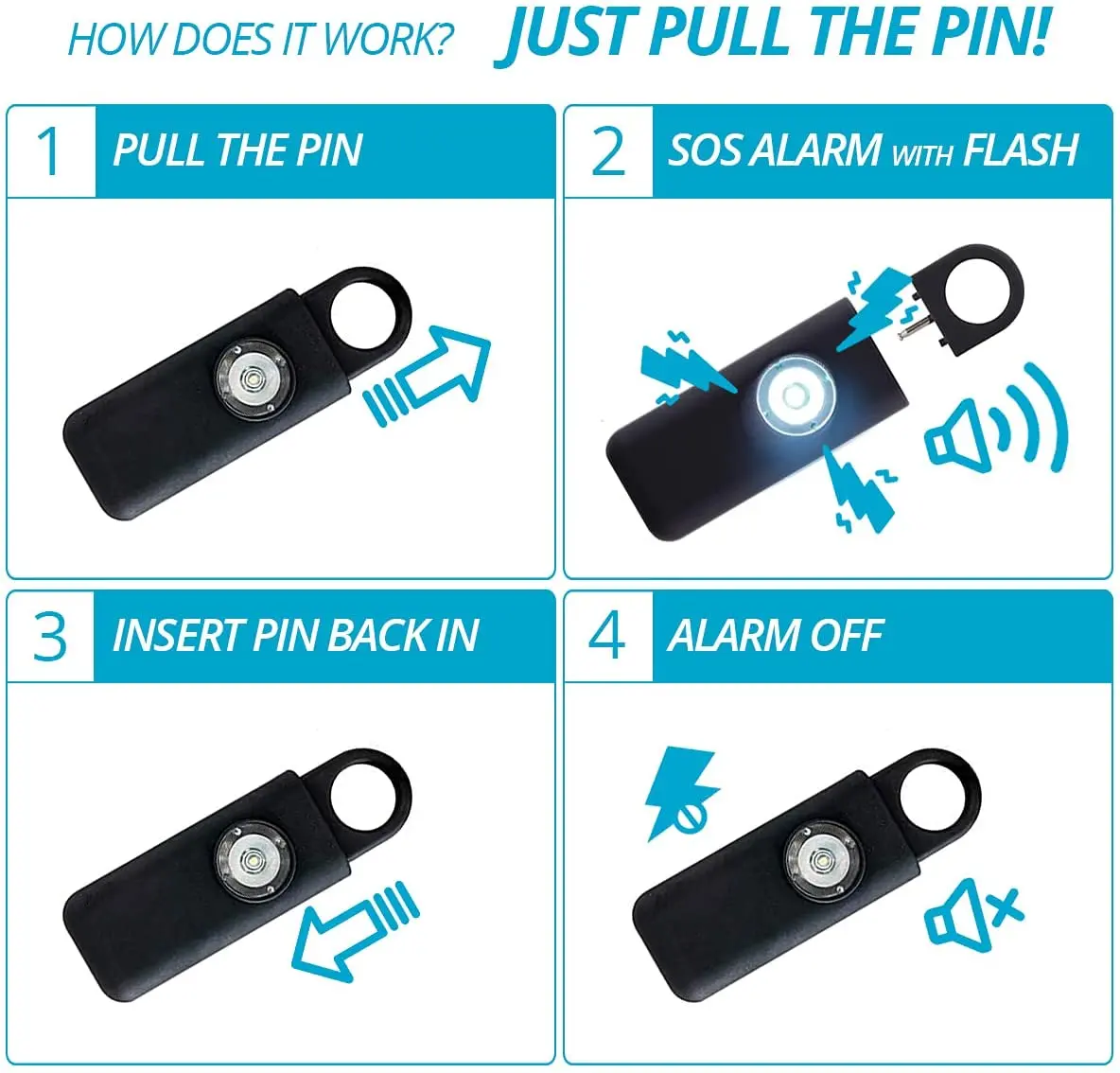 HOW DOES IT WORK? JUST PULL THE PIN!

1 PULL THE PIN

2 SOS ALARM WITH FLASH

3 INSERT PIN BACK IN

4 ALARM OFF