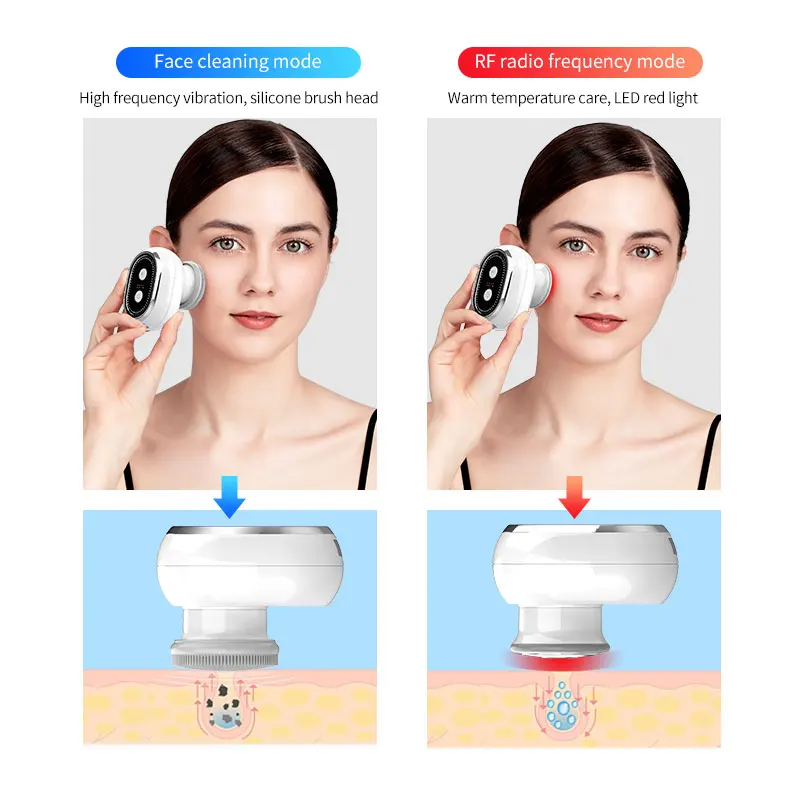 Face cleaning mode

High frequency vibration, silicone brush head

RF radio frequency mode

Warm temperature care, LED red light