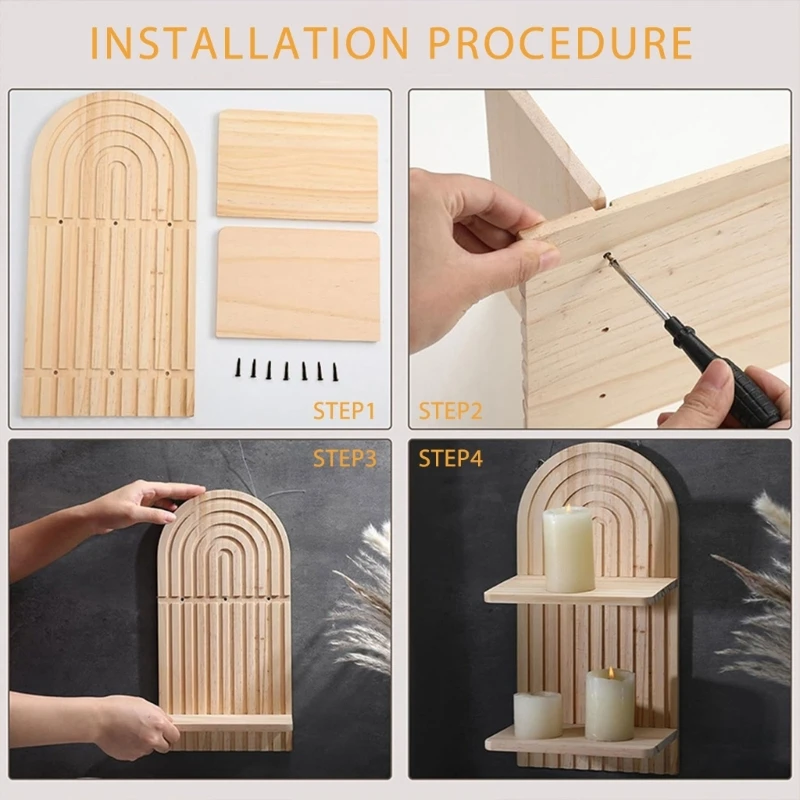 INSTALLATION PROCEDURE

STEP1

STEP2

STEP3

STEP4