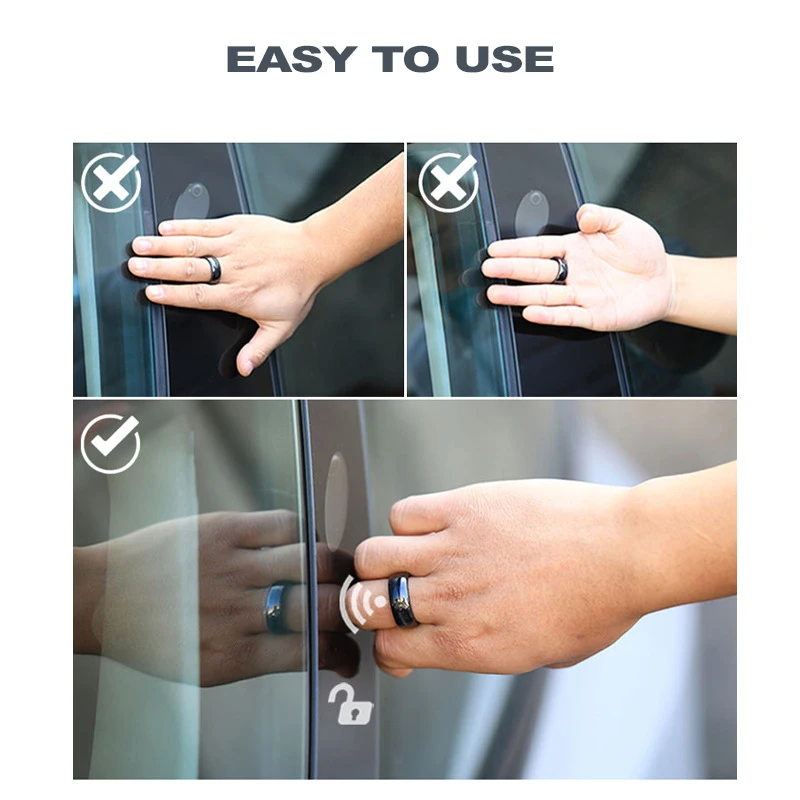 EASY TO USE