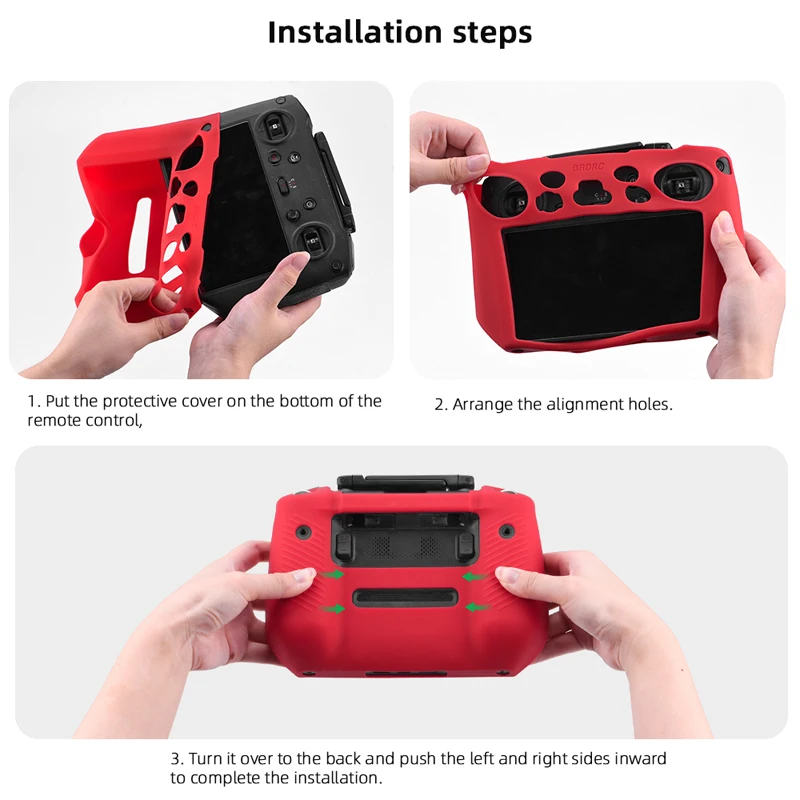 Installation steps

BRDRC

1. Put the protective cover on the bottom of the remote control,

2. Arrange the alignment holes.

3. Turn it over to the back and push the left and right sides inward to complete the installation.