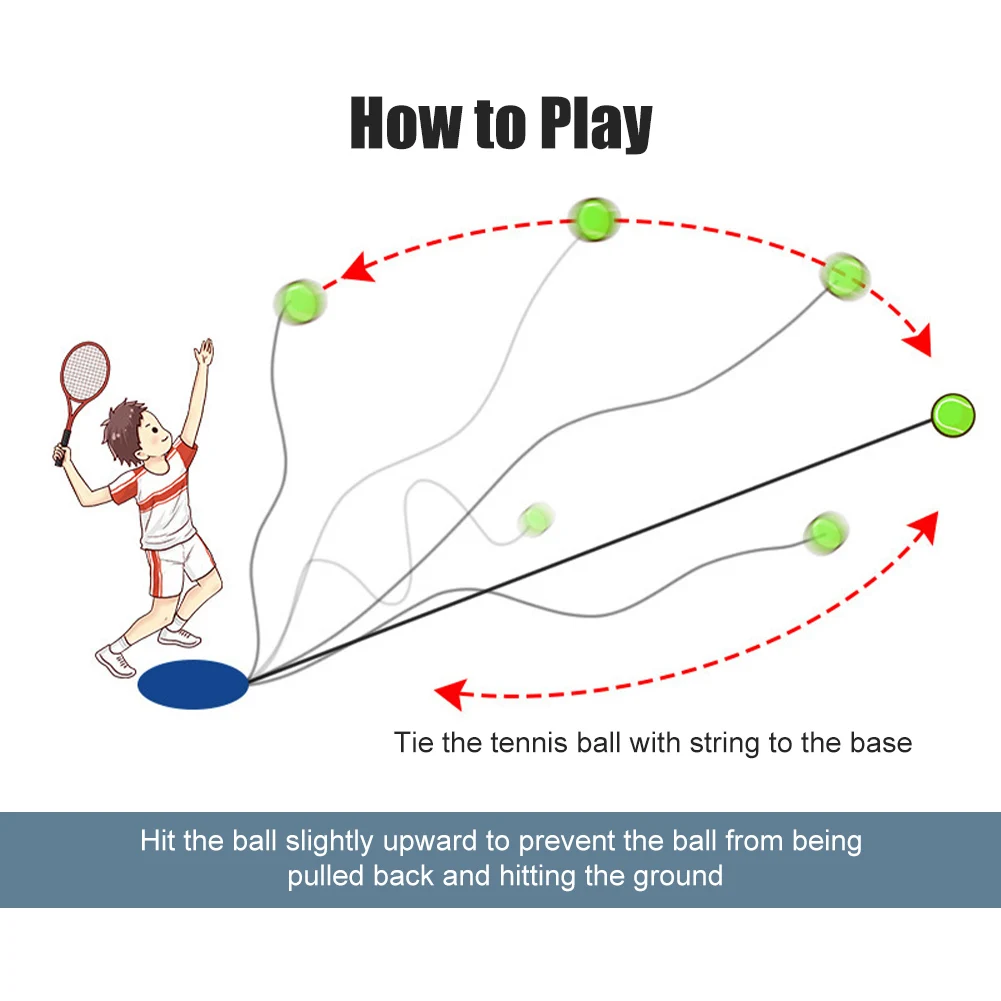 How to Play

Tie the tennis ball with string to the base

Hit the ball slightly upward to prevent the ball from being pulled back and hitting the ground