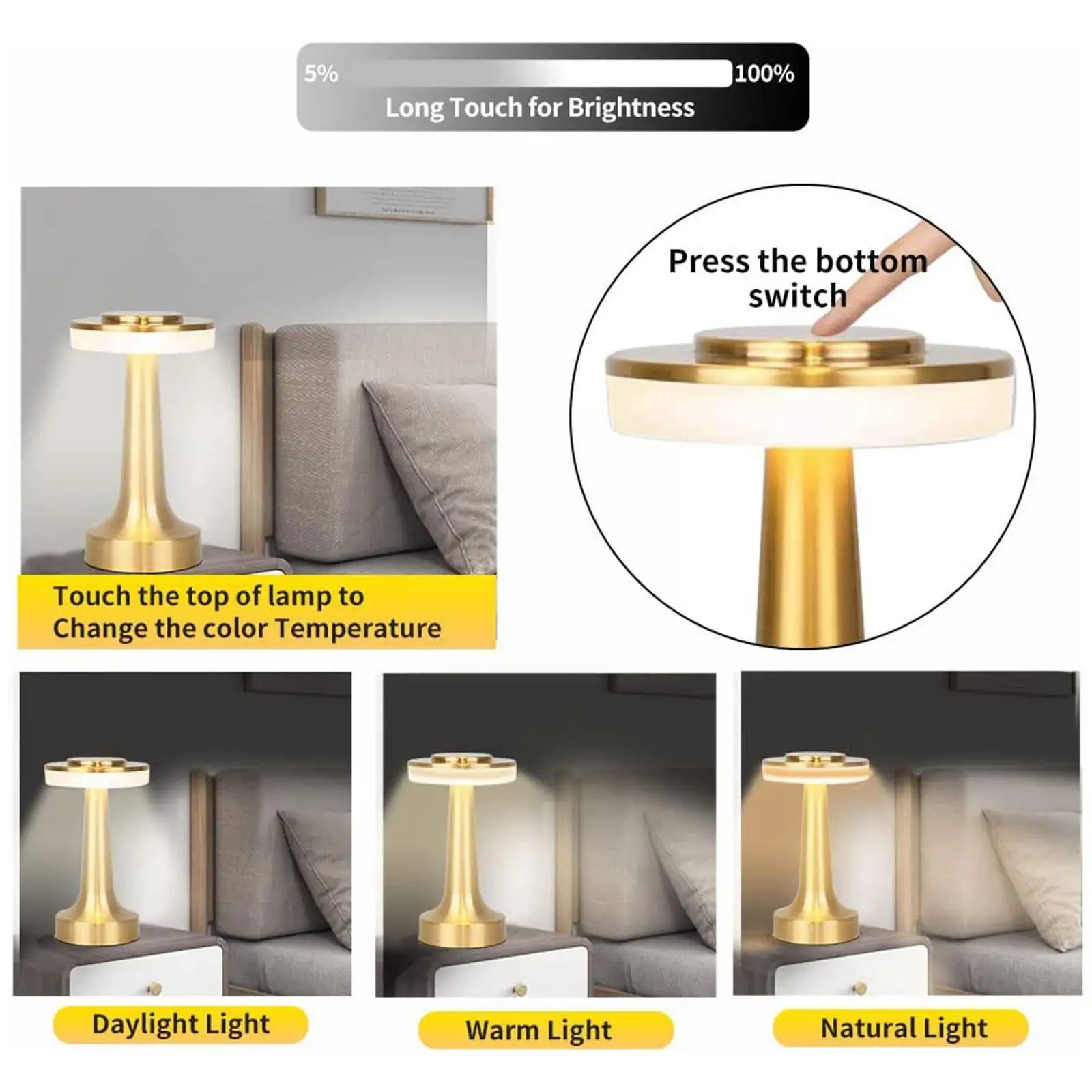 5%

100%

Long Touch for Brightness

Press the bottom switch

Touch the top of lamp to Change the color Temperature

Daylight Light

Warm Light

Natural Light