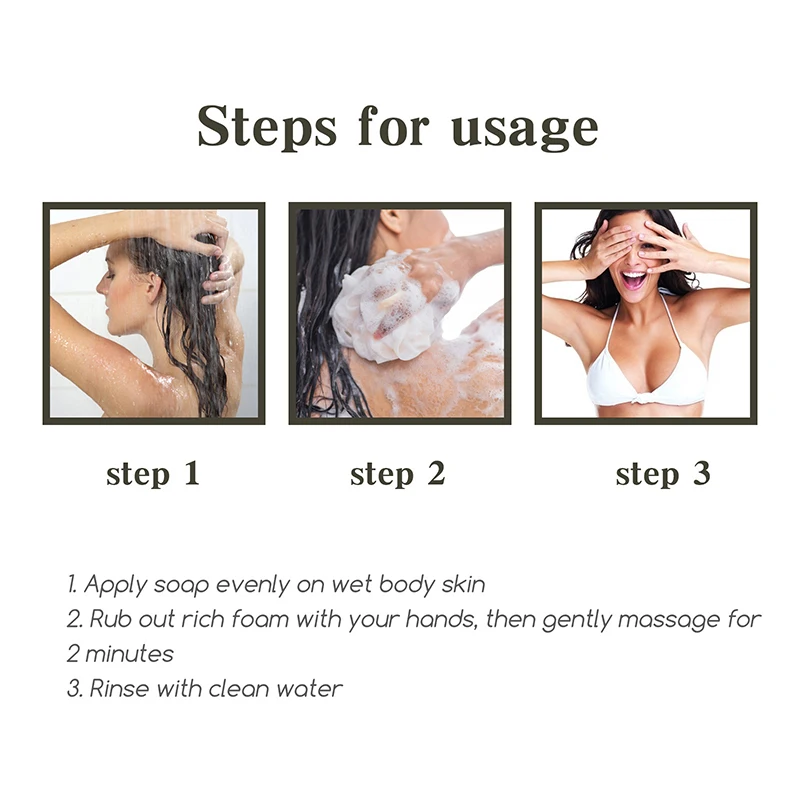 Steps for usage

step 1

step 2

step 3

1. Apply soap evenly on wet body skin
2. Rub out rich foam with your hands, then gently massage for 2 minutes
3. Rinse with clean water