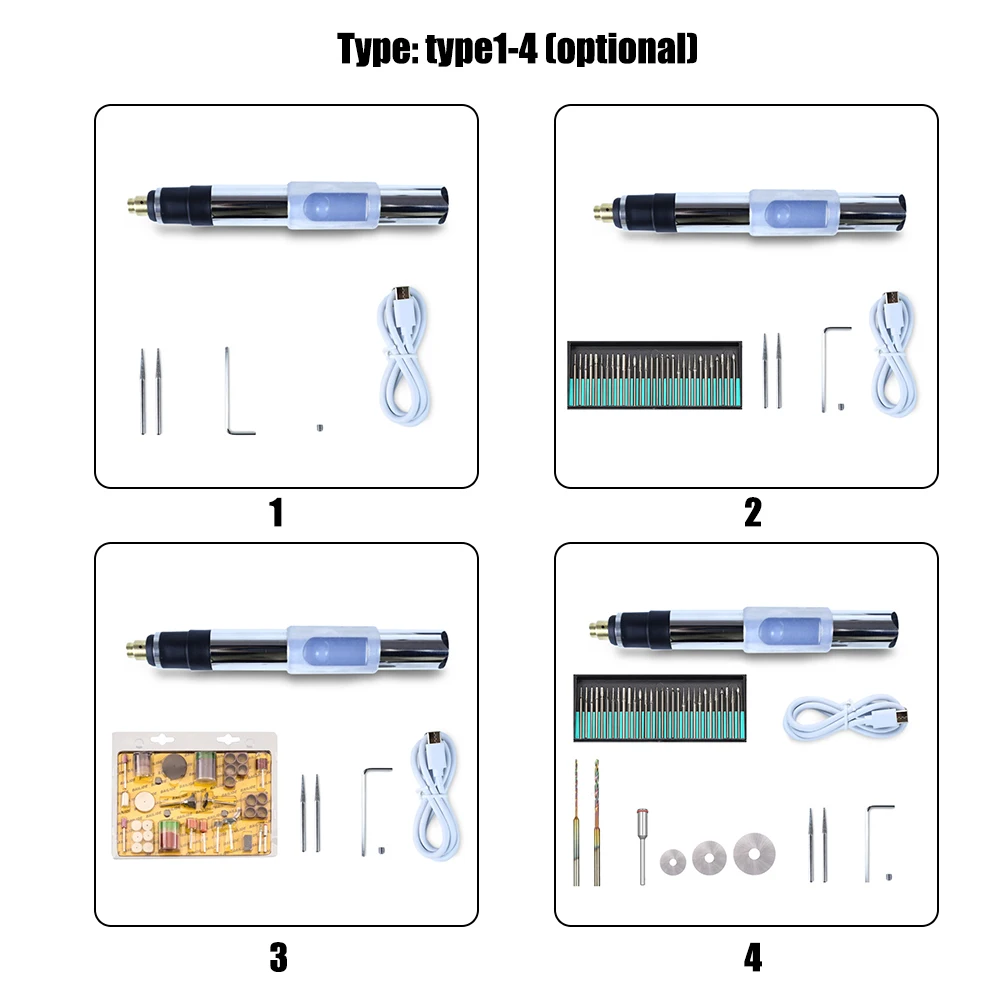 Type: type1-4 (optional)

1

2

3

4