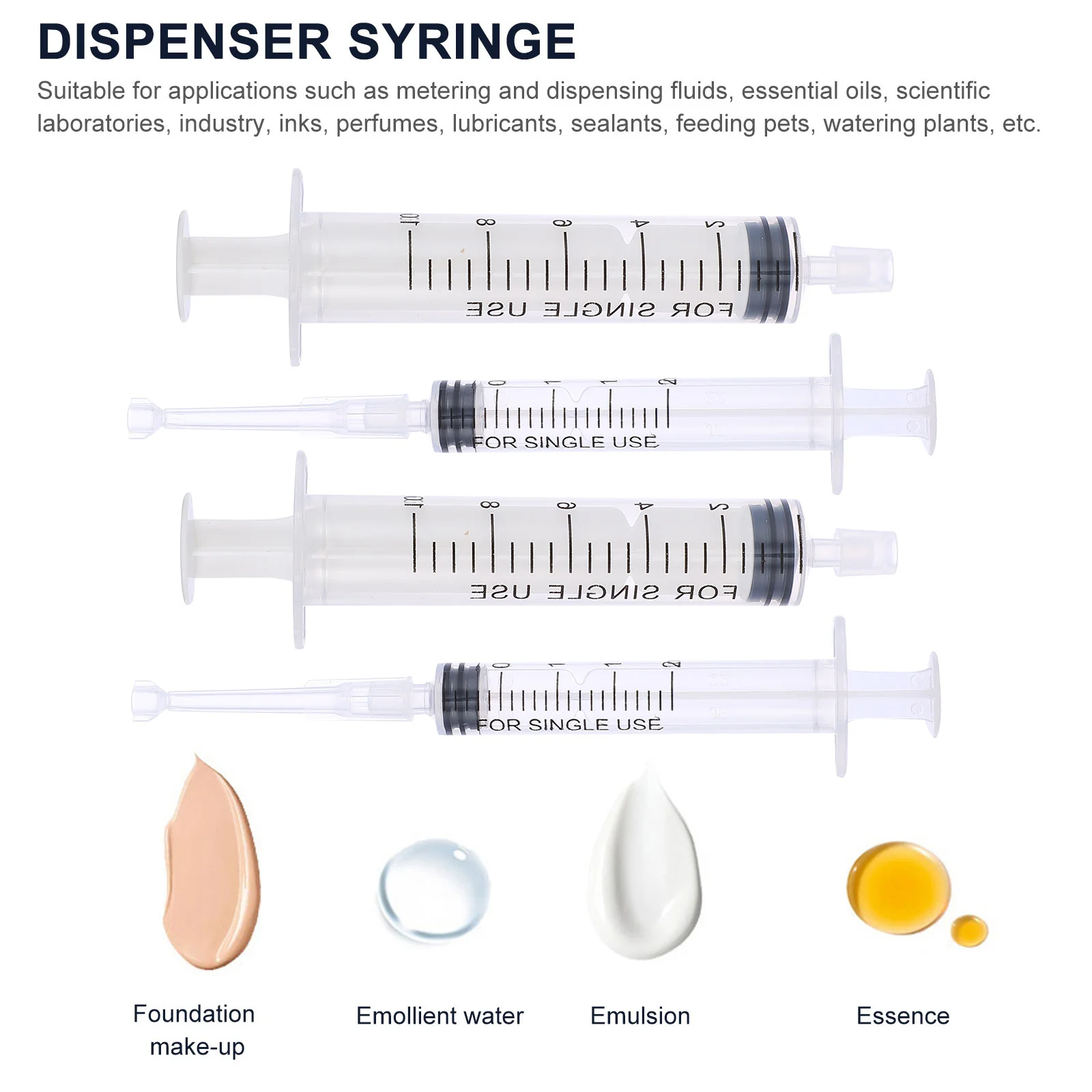 DISPENSER SYRINGE

Suitable for applications such as metering and dispensing fluids, essential oils, scientific laboratories, industry, inks, perfumes, lubricants, sealants, feeding pets, watering plants, etc.

10 8 6 4 2
FOR SINGLE USE

0 1 1 2
FOR SINGLE USE

10 8 6 4 2
FOR SINGLE USE

0 1 1 2
FOR SINGLE USE

Foundation make-up

Emollient water

Emulsion

Essence