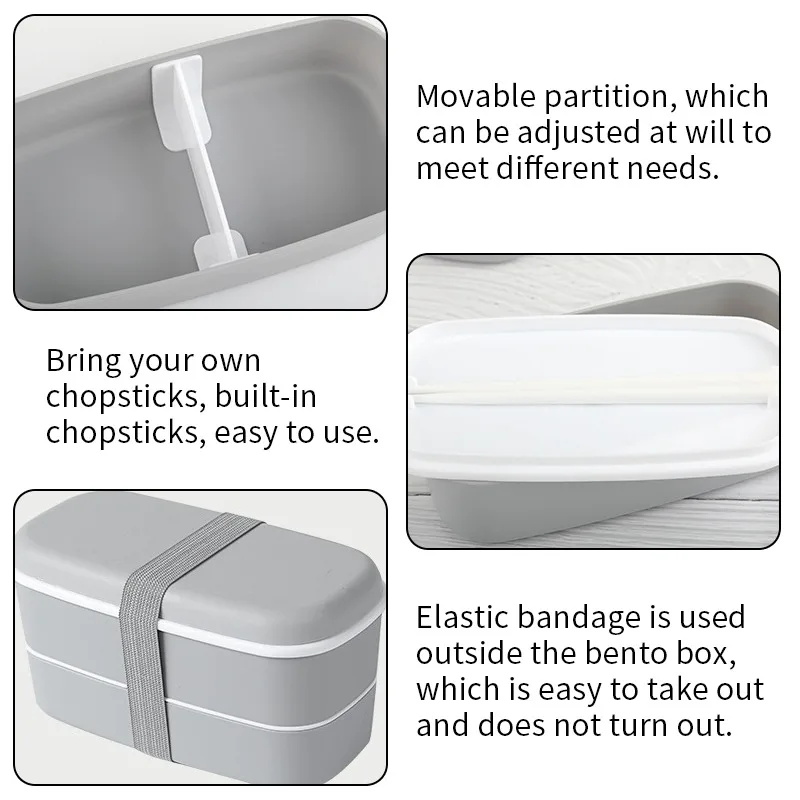 Movable partition, which can be adjusted at will to meet different needs.

Bring your own chopsticks, built-in chopsticks, easy to use.

Elastic bandage is used outside the bento box, which is easy to take out and does not turn out.