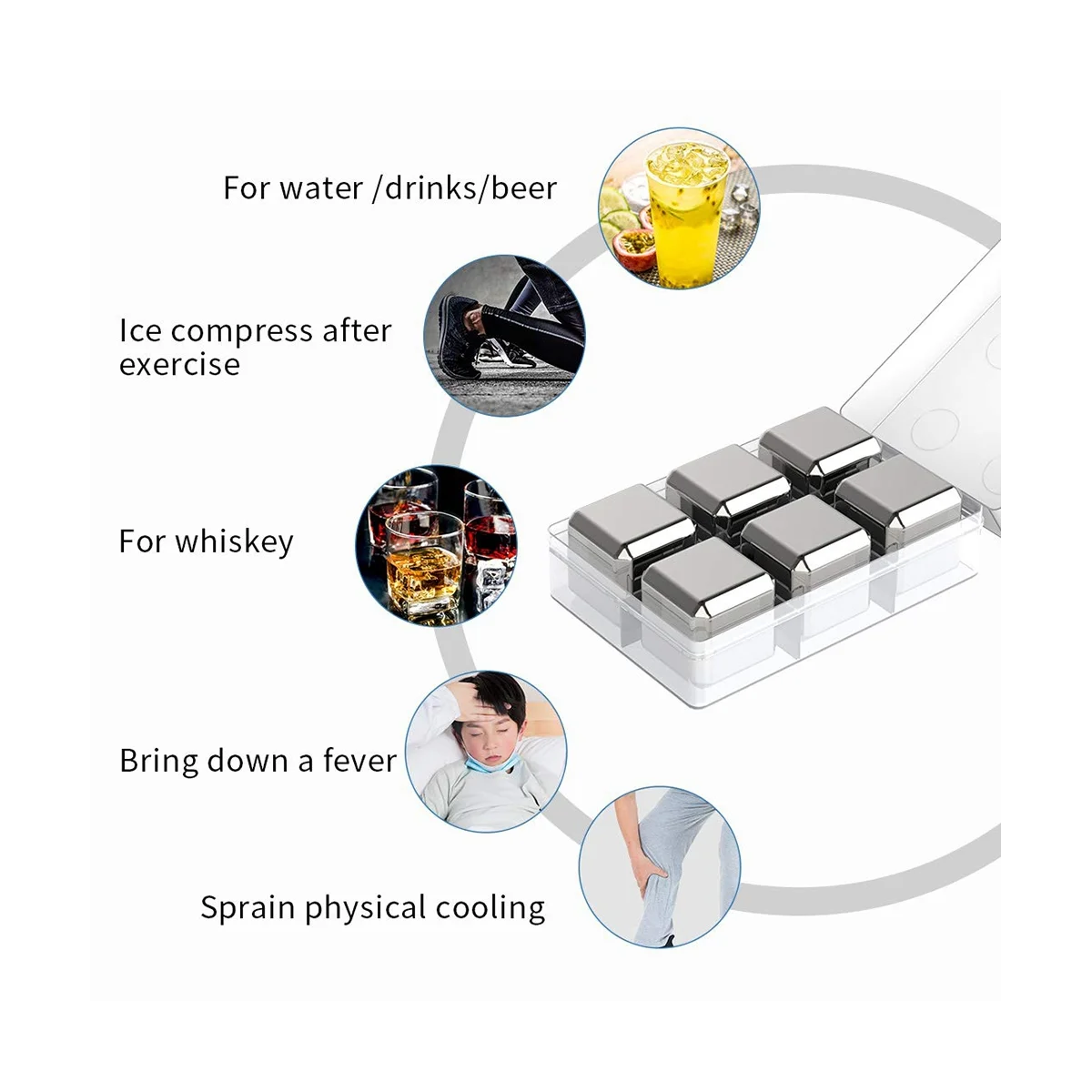 For water /drinks/beer

Ice compress after exercise

For whiskey

Bring down a fever

Sprain physical cooling