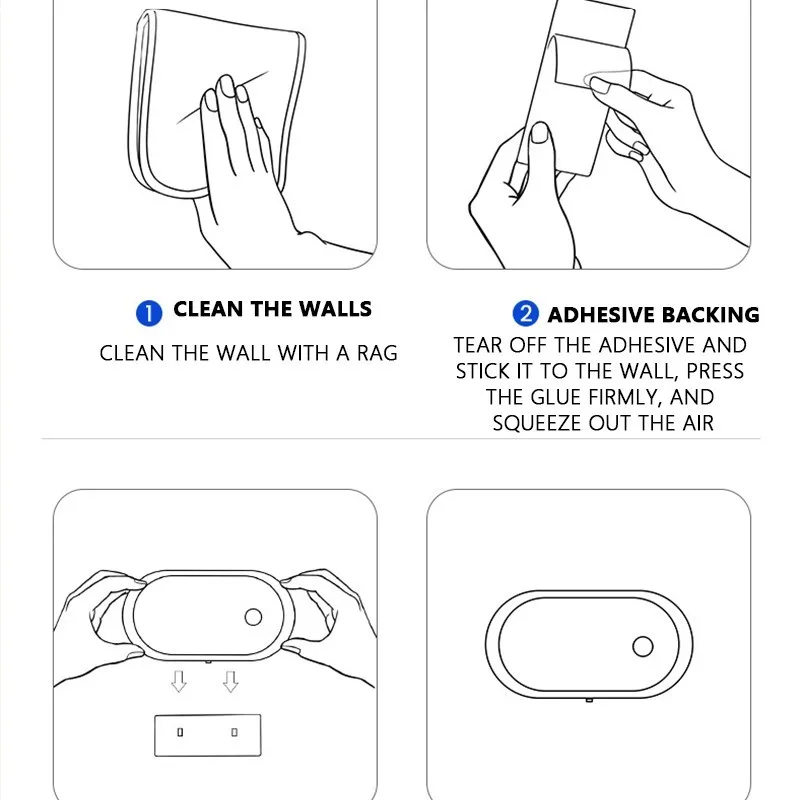 1 CLEAN THE WALLS

CLEAN THE WALL WITH A RAG

2 ADHESIVE BACKING

TEAR OFF THE ADHESIVE AND STICK IT TO THE WALL, PRESS THE GLUE FIRMLY, AND SQUEEZE OUT THE AIR