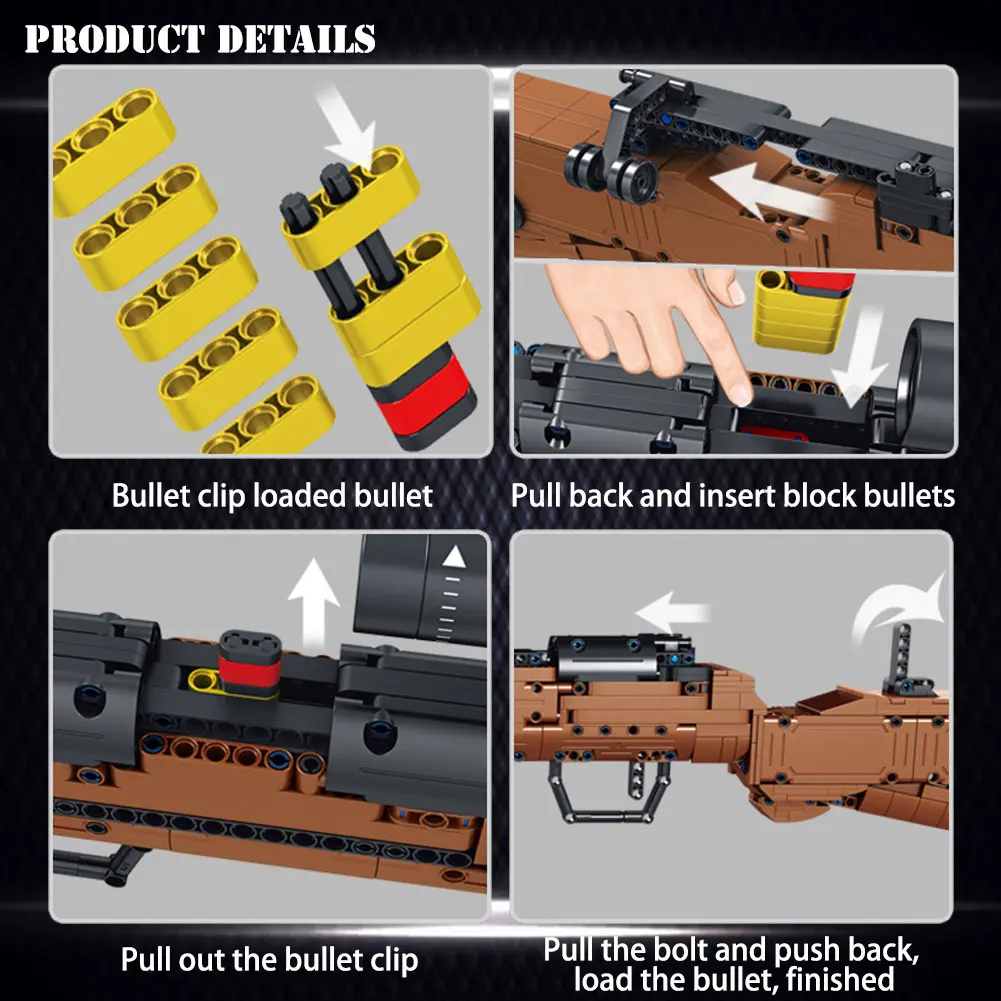 PRODUCT DETAILS

Bullet clip loaded bullet

Pull back and insert block bullets

Pull out the bullet clip

Pull the bolt and push back, load the bullet, finished