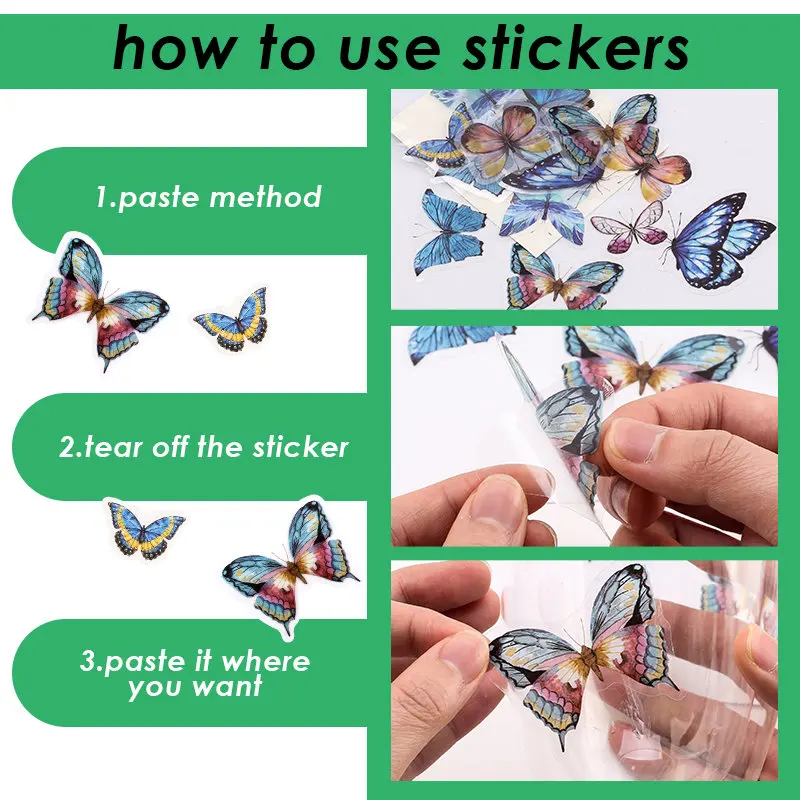 how to use stickers

1.paste method

2.tear off the sticker

3.paste it where you want