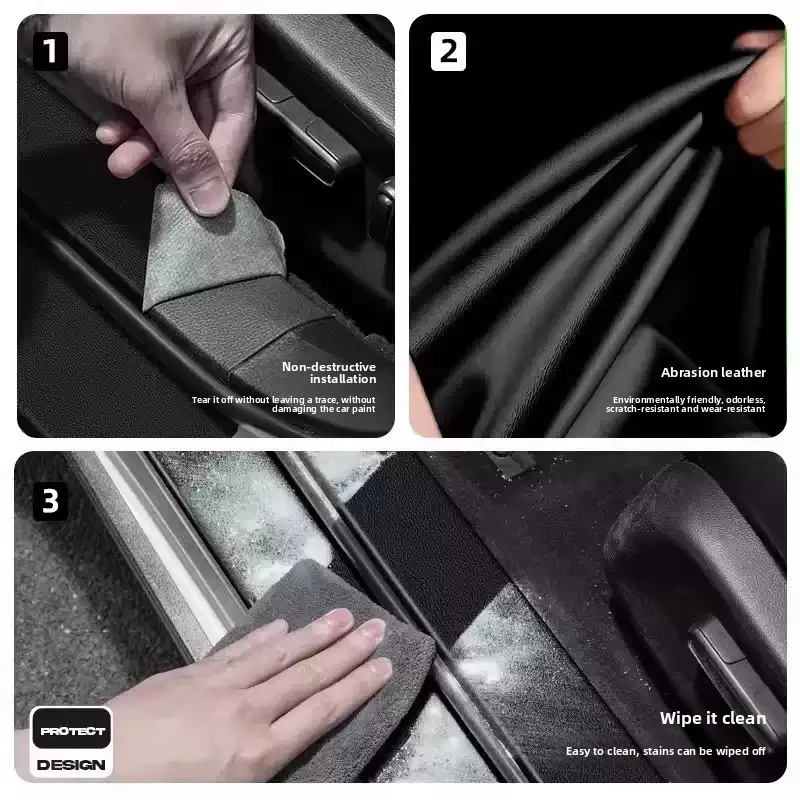 1

Non-destructive installation

Tear it off without leaving a trace, without damaging the car paint

2

Abrasion leather

Environmentally friendly, odorless, scratch-resistant and wear-resistant

3

PROTECT

DESIGN

Wipe it clean

Easy to clean, stains can be wiped off