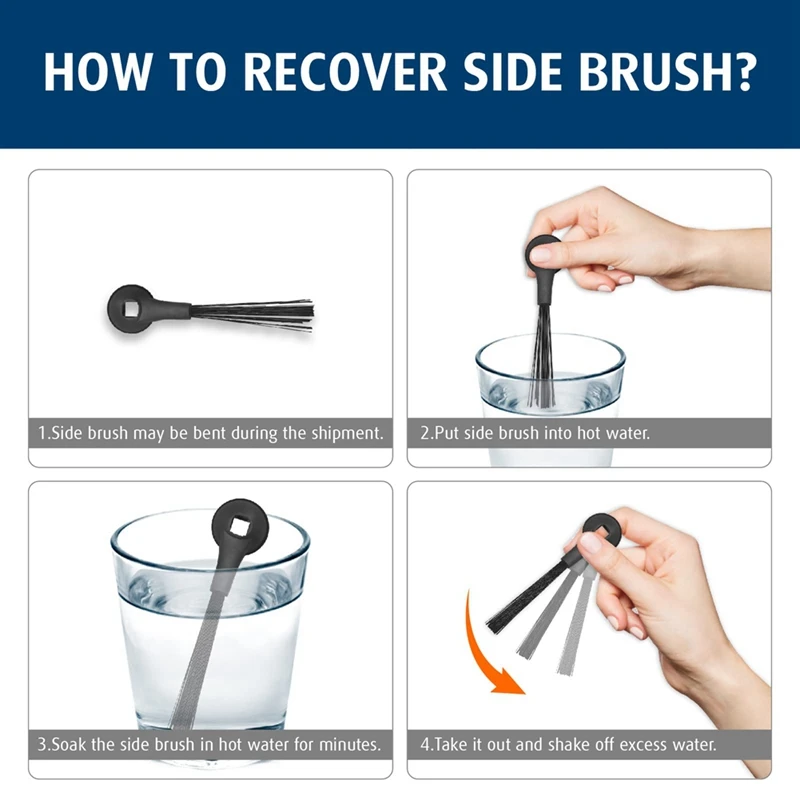 HOW TO RECOVER SIDE BRUSH?

1.Side brush may be bent during the shipment.

2.Put side brush into hot water.

3.Soak the side brush in hot water for minutes.

4.Take it out and shake off excess water.