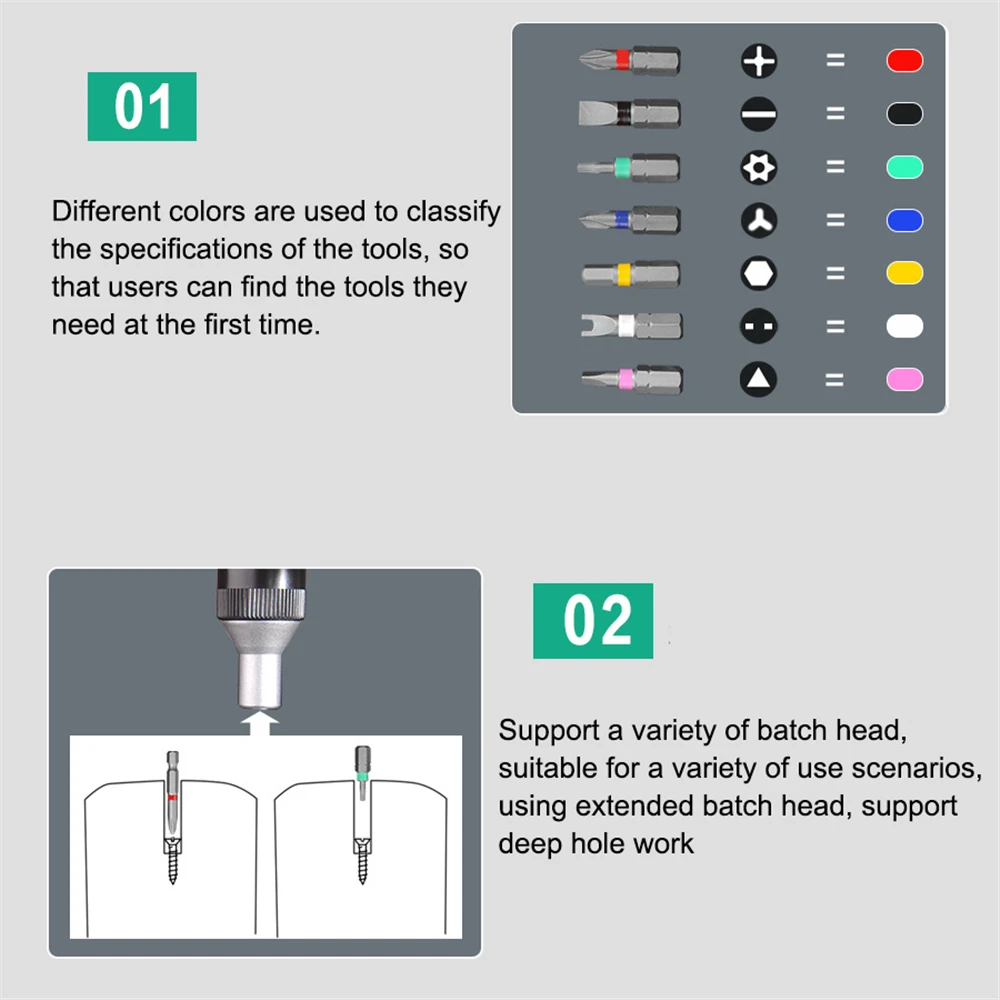 01

Different colors are used to classify the specifications of the tools, so that users can find the tools they need at the first time.

=
=
=
=
=
=
=

02

Support a variety of batch head, suitable for a variety of use scenarios, using extended batch head, support deep hole work