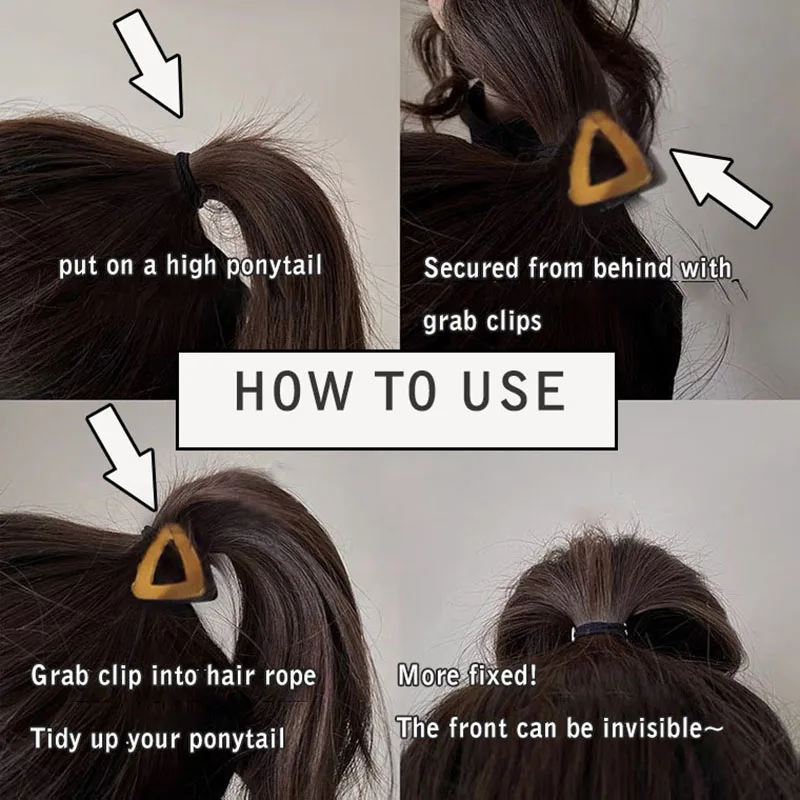 put on a high ponytail

Secured from behind with grab clips

HOW TO USE

Grab clip into hair rope

Tidy up your ponytail

More fixed!

The front can be invisible~