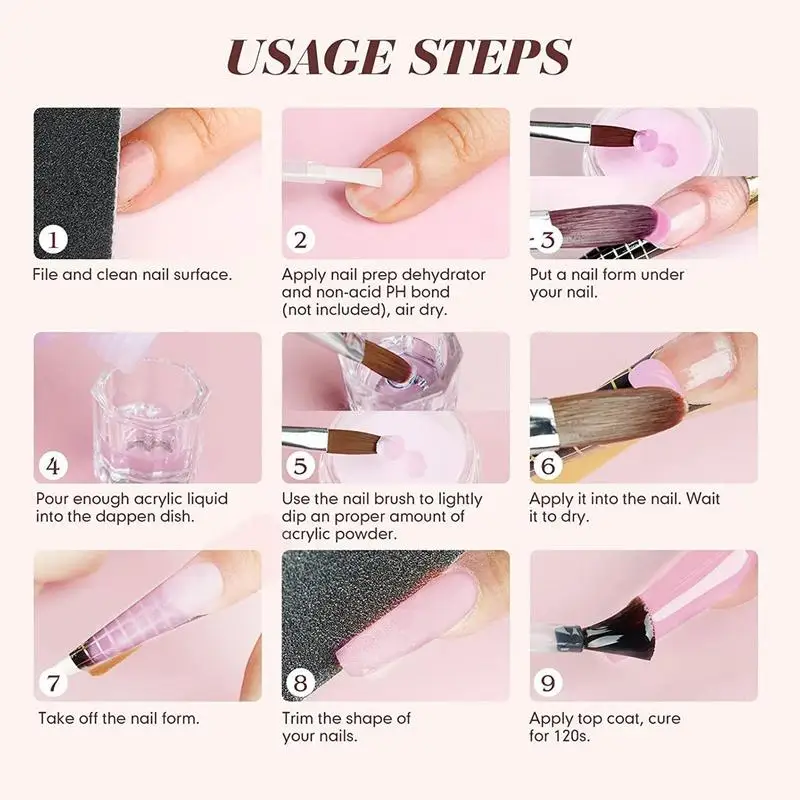 USAGE STEPS

1

File and clean nail surface.

2

Apply nail prep dehydrator and non-acid PH bond (not included), air dry.

3

Put a nail form under your nail.

4

Pour enough acrylic liquid into the dappen dish.

5

Use the nail brush to lightly dip an proper amount of acrylic powder.

6

Apply it into the nail. Wait it to dry.

7

Take off the nail form.

8

Trim the shape of your nails.

9

Apply top coat, cure for 120s.