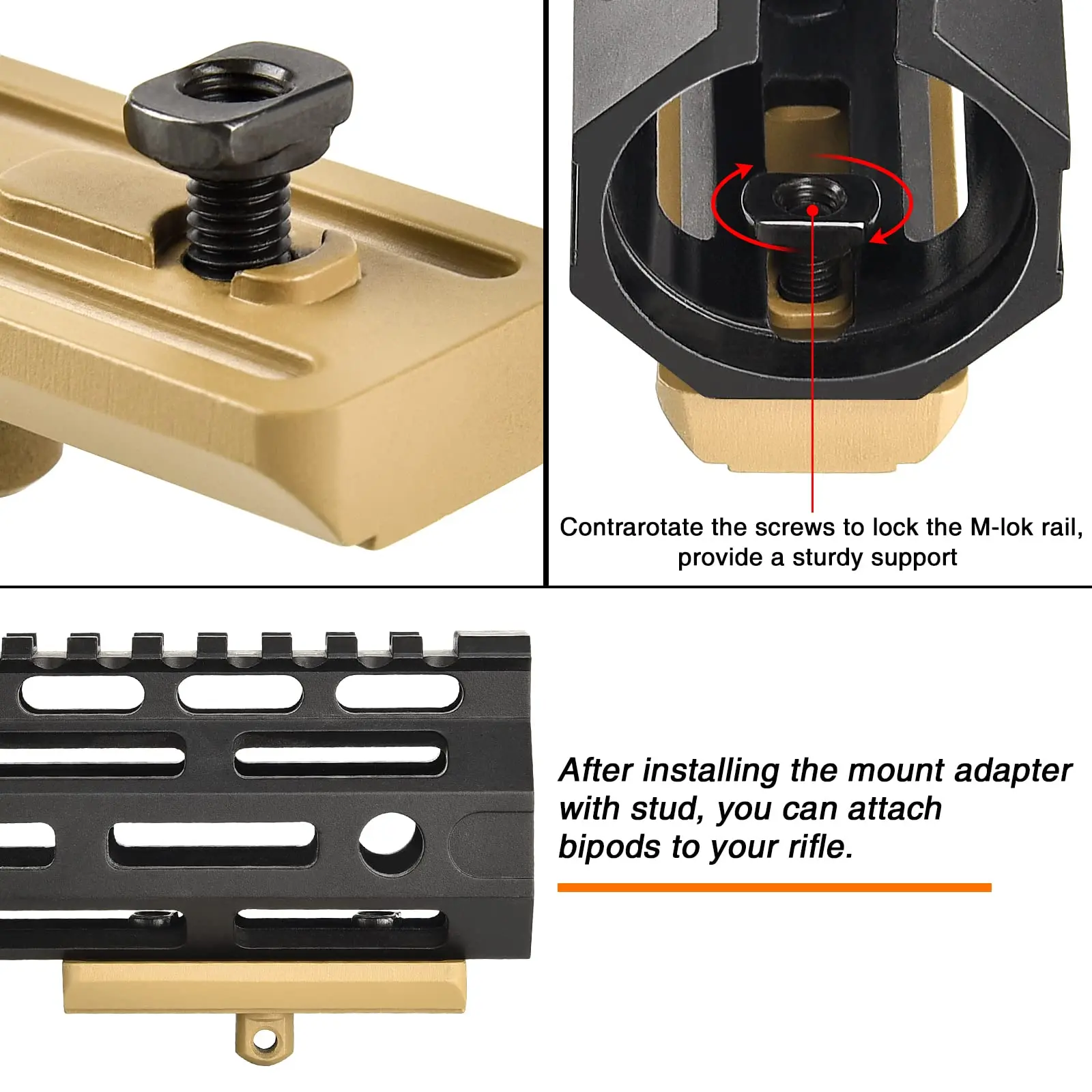 Contrarotate the screws to lock the M-lok rail, provide a sturdy support

After installing the mount adapter with stud, you can attach bipods to your rifle.