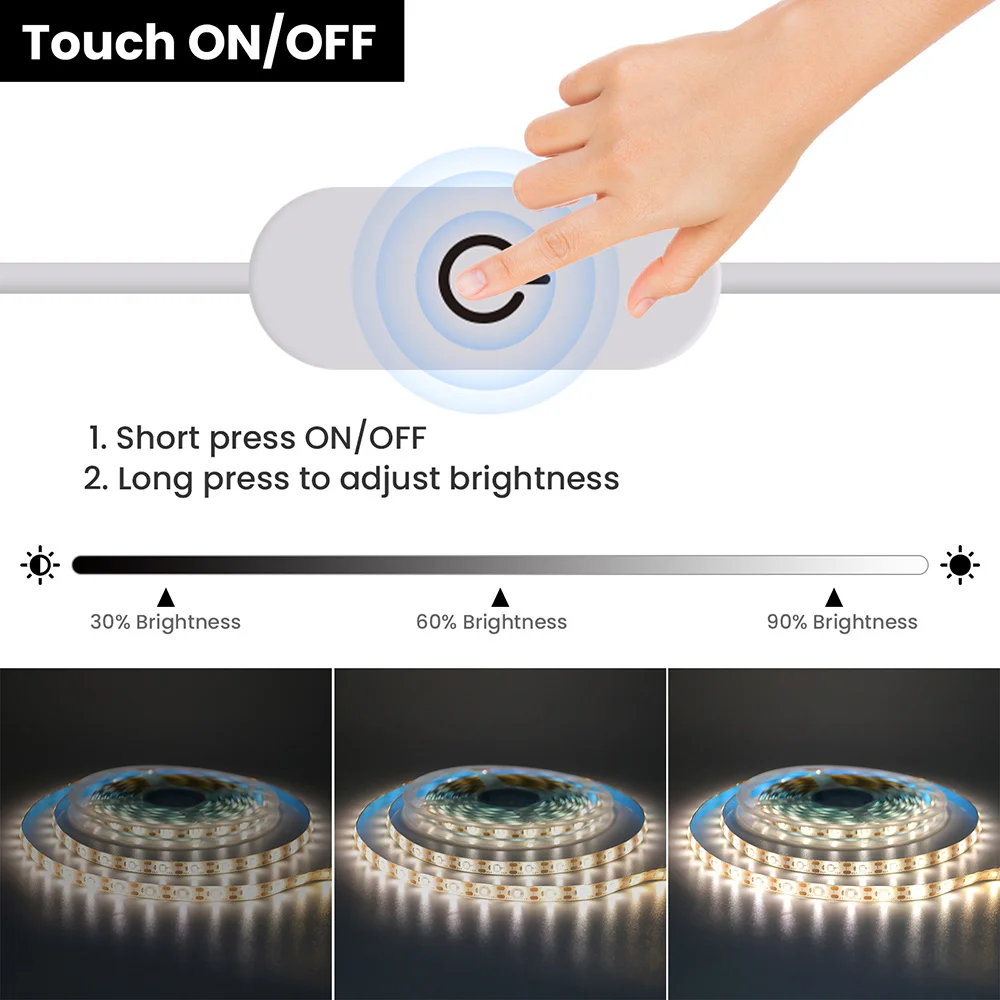 Touch ON/OFF

1. Short press ON/OFF
2. Long press to adjust brightness

30% Brightness
60% Brightness
90% Brightness