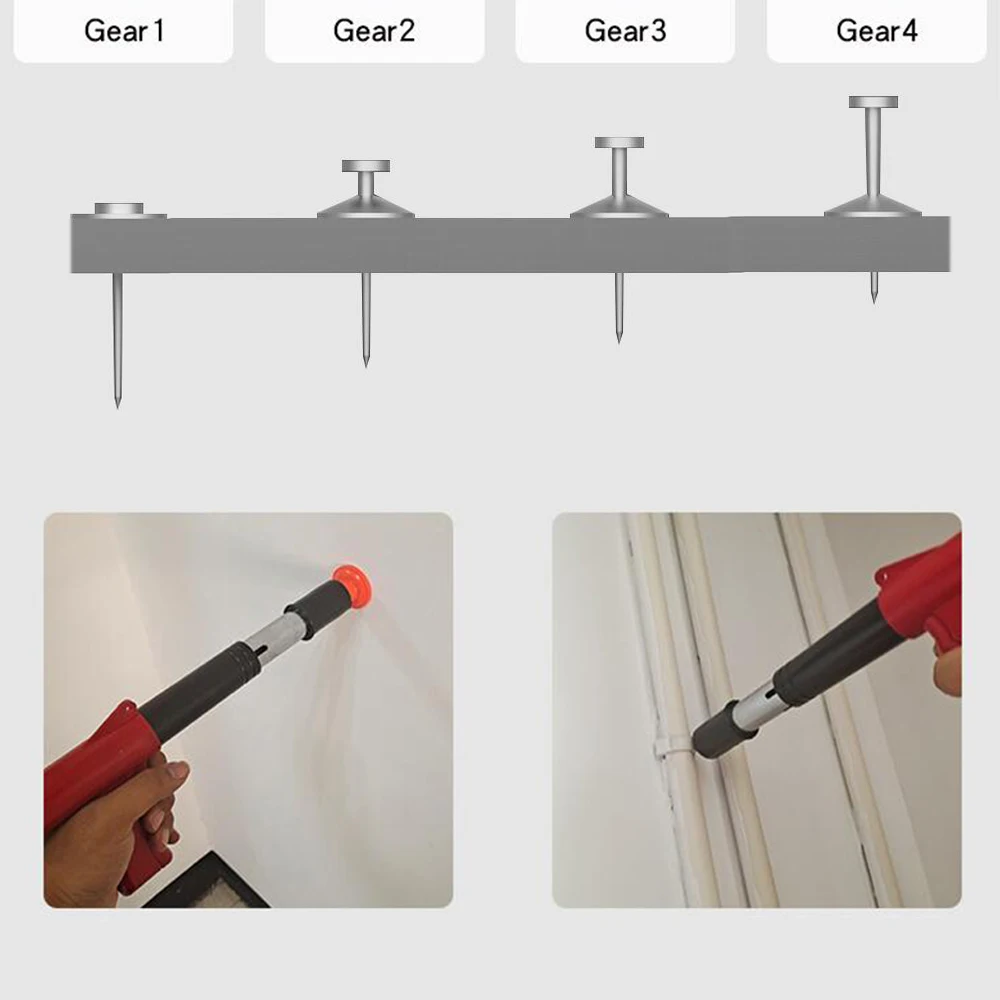 Gear 1

Gear2

Gear3

Gear4