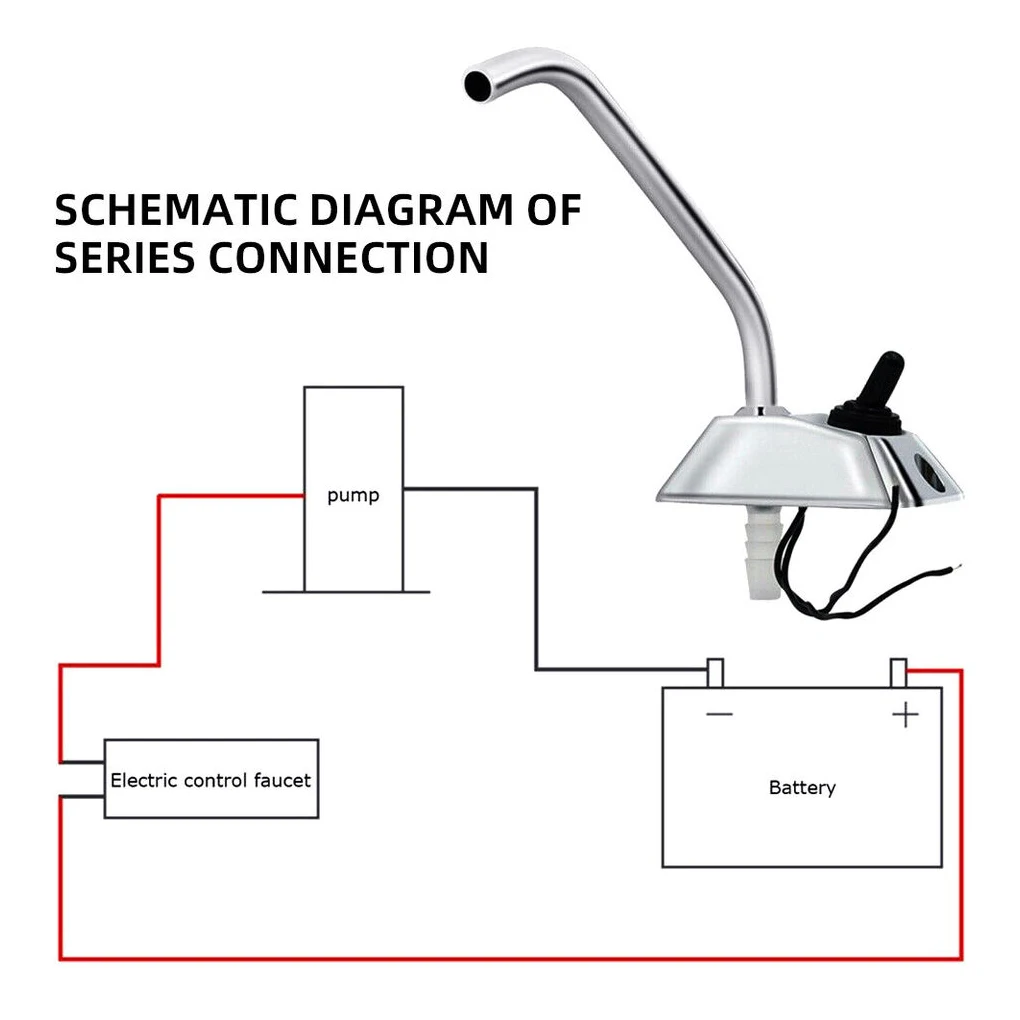 SCHEMATIC DIAGRAM OF SERIES CONNECTION

pump

Electric control faucet

−

+

Battery