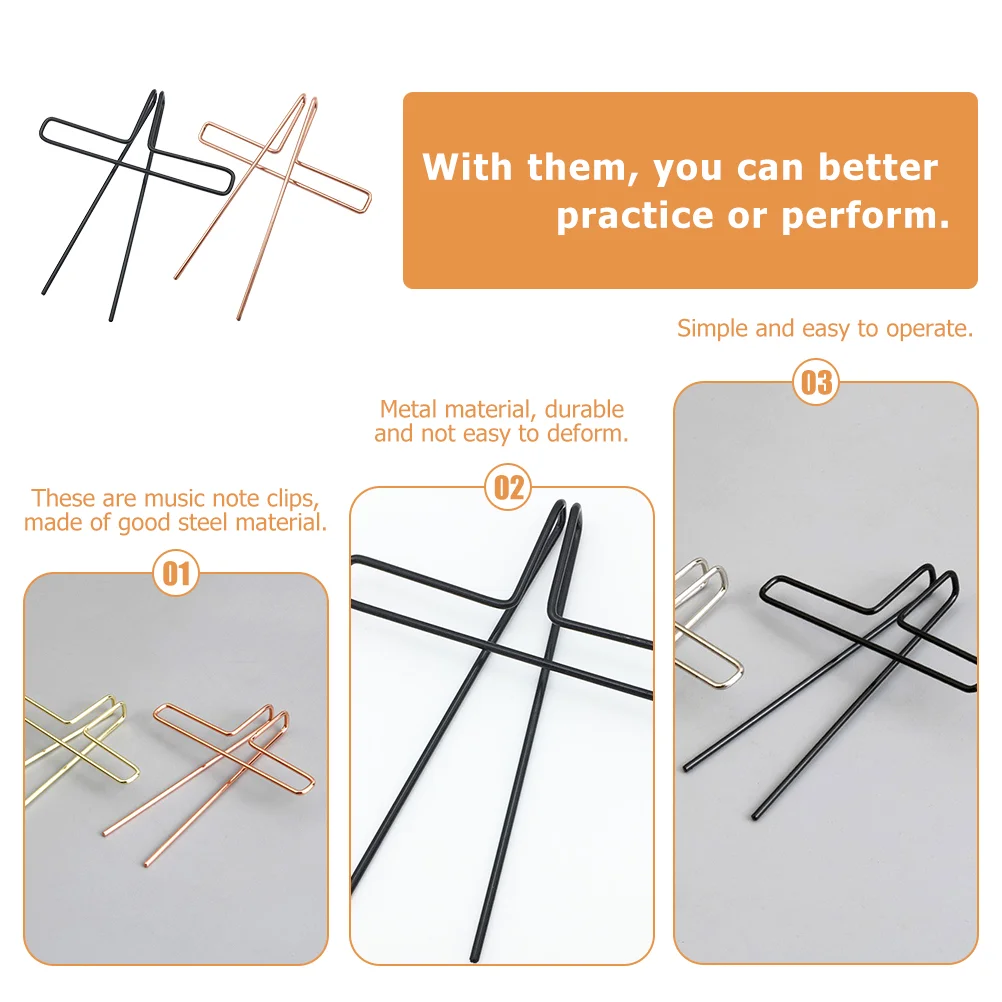 With them, you can better practice or perform.

Simple and easy to operate.

03

Metal material, durable and not easy to deform.

02

These are music note clips, made of good steel material.

01