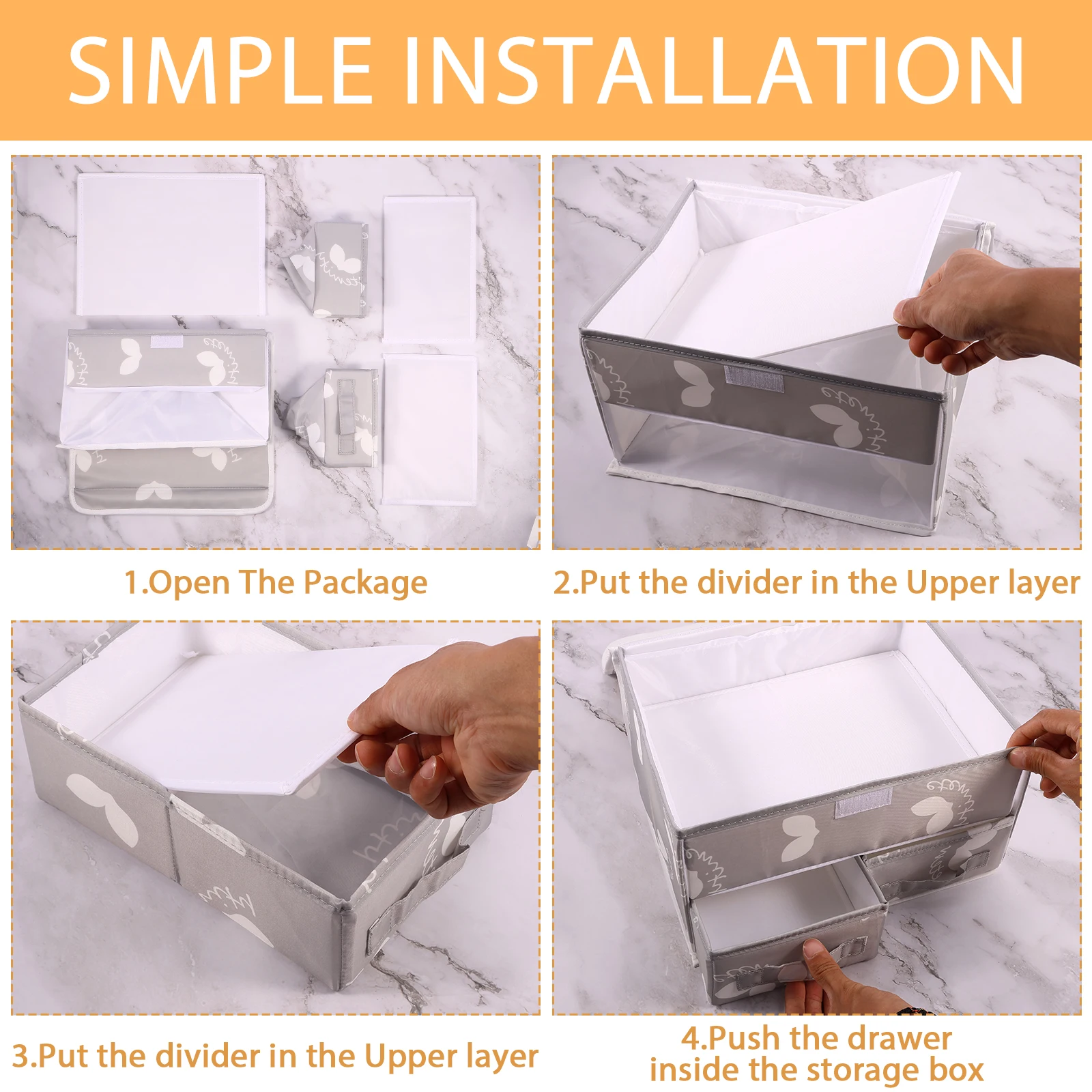 SIMPLE INSTALLATION

1.Open The Package

2.Put the divider in the Upper layer

3.Put the divider in the Upper layer

4.Push the drawer inside the storage box